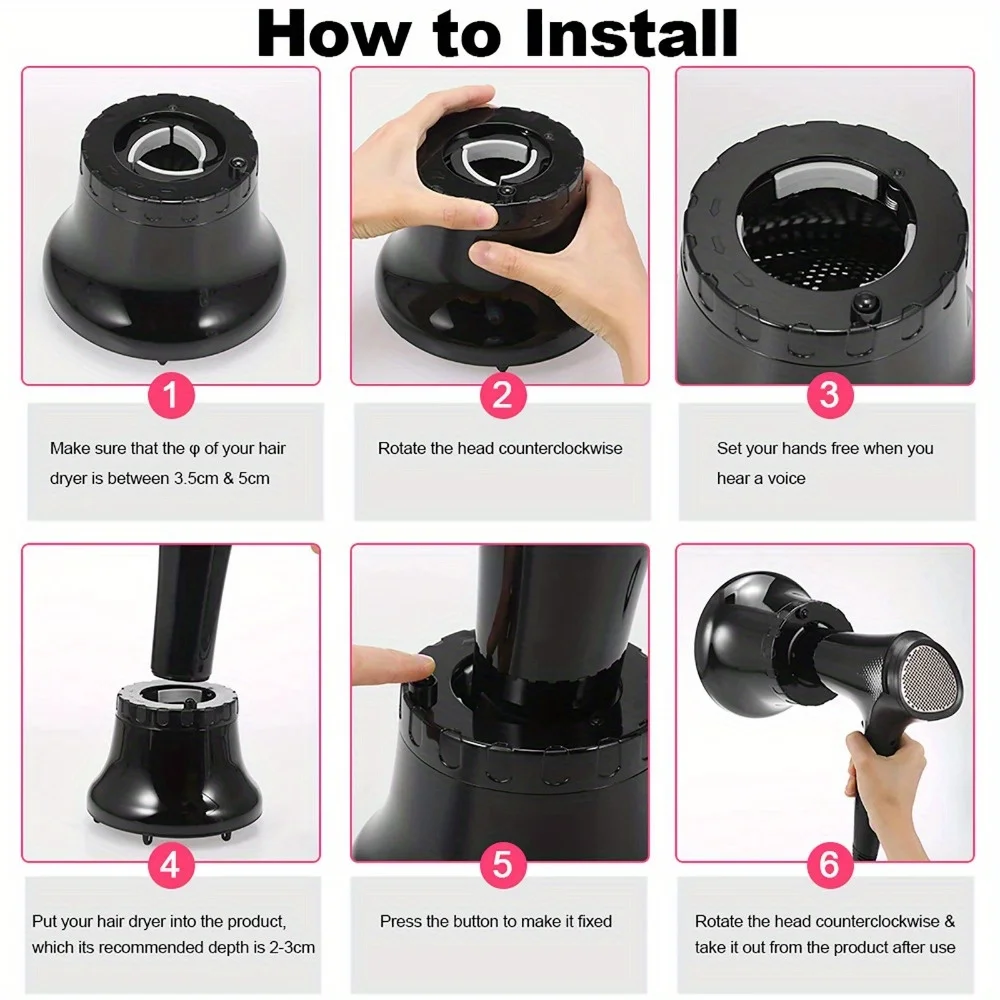 How to Install

1

Make sure that the φ of your hair dryer is between 3.5cm & 5cm

2

Rotate the head counterclockwise

3

Set your hands free when you hear a voice

4

Put your hair dryer into the product, which its recommended depth is 2-3cm

5

Press the button to make it fixed

6

Rotate the head counterclockwise & take it out from the product after use