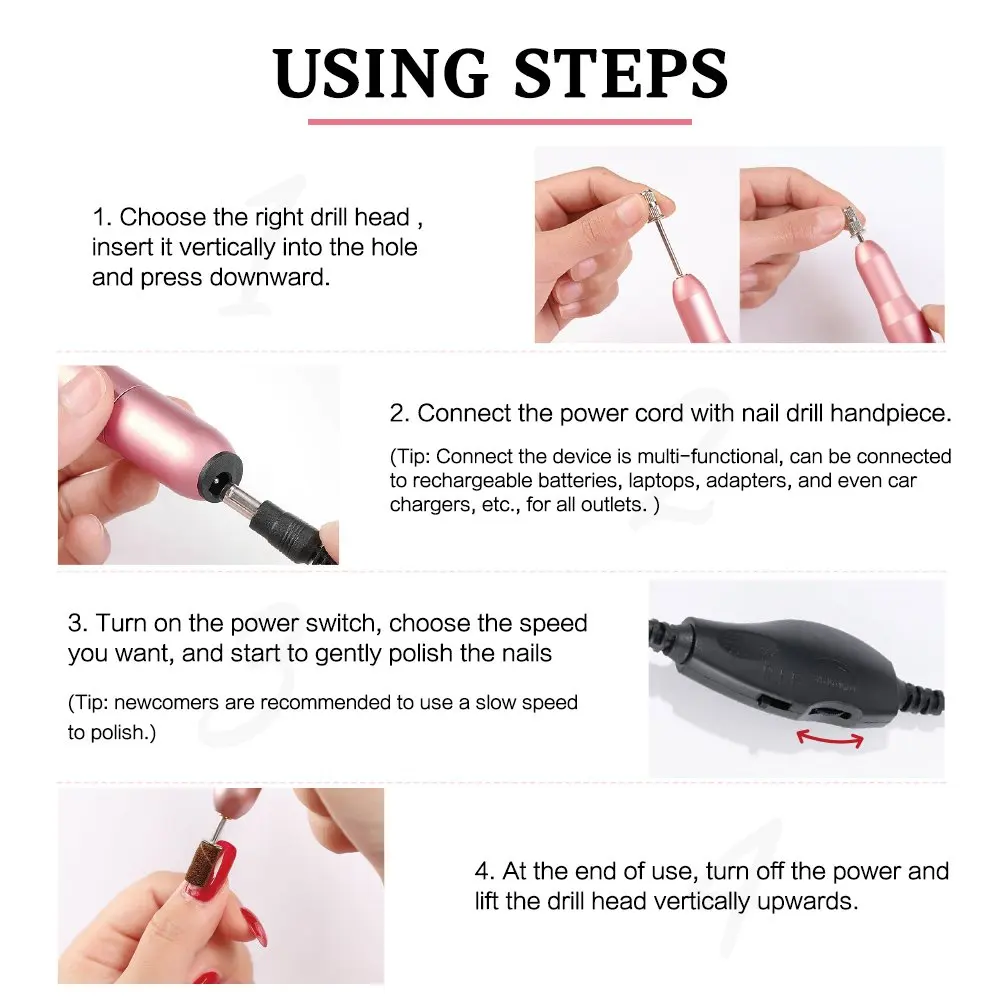 USING STEPS

1. Choose the right drill head , insert it vertically into the hole and press downward.

2. Connect the power cord with nail drill handpiece.

(Tip: Connect the device is multi-functional, can be connected to rechargeable batteries, laptops, adapters, and even car chargers, etc., for all outlets. )

3. Turn on the power switch, choose the speed you want, and start to gently polish the nails

(Tip: newcomers are recommended to use a slow speed to polish.)

4. At the end of use, turn off the power and lift the drill head vertically upwards.