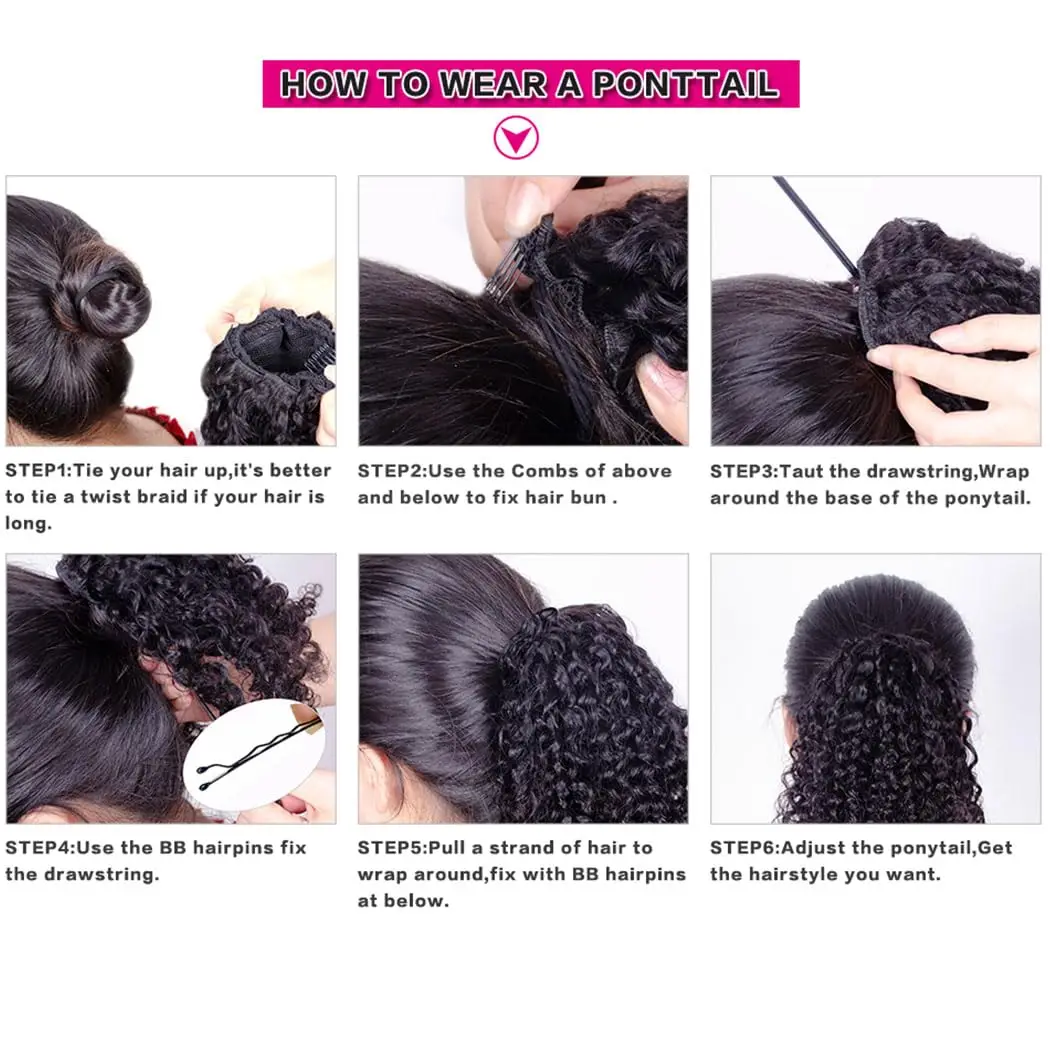 HOW TO WEAR A PONTTAIL

STEP1:Tie your hair up,it's better to tie a twist braid if your hair is long.

STEP2:Use the Combs of above and below to fix hair bun .

STEP3:Taut the drawstring,Wrap around the base of the ponytail.

STEP4:Use the BB hairpins fix the drawstring.

STEP5:Pull a strand of hair to wrap around,fix with BB hairpins at below.

STEP6:Adjust the ponytail,Get the hairstyle you want.