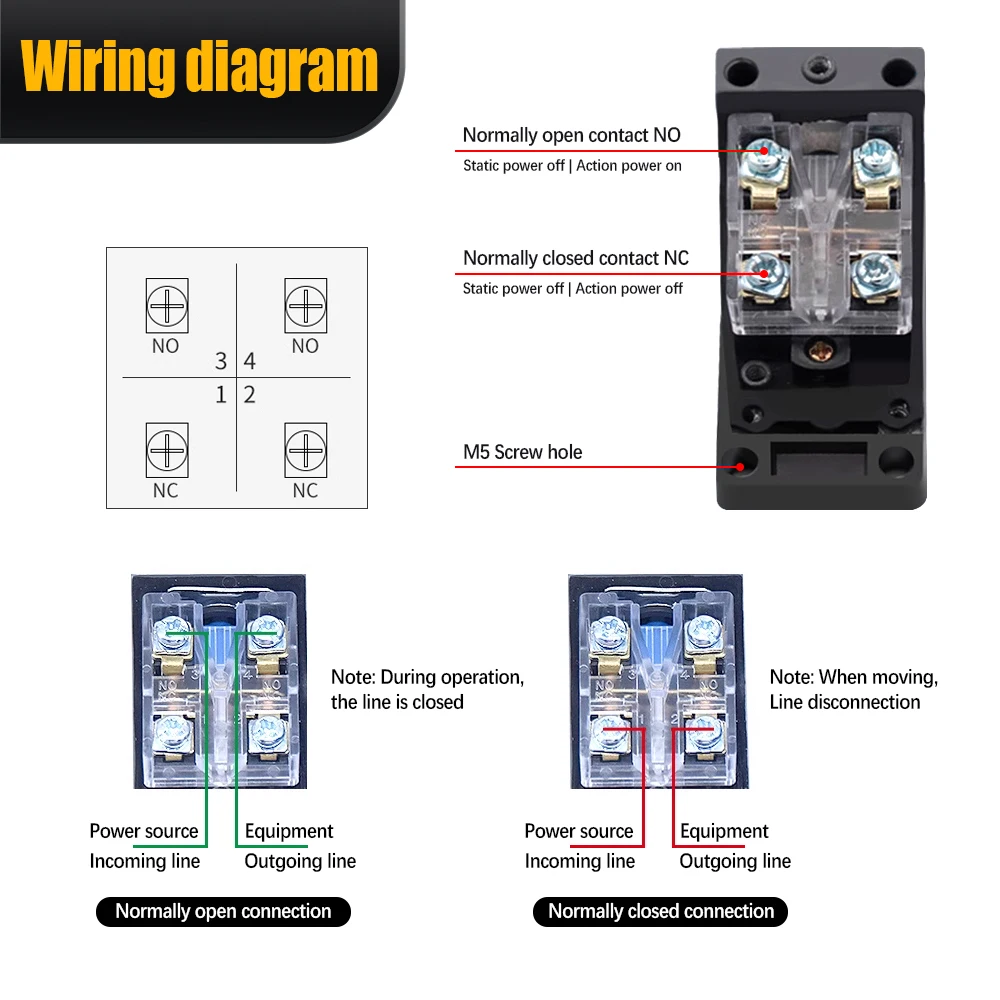 Wiring diagram

Normally open contact NO
Static power off | Action power on

Normally closed contact NC
Static power off | Action power off

M5 Screw hole

NO
NO
3 4
1 2
NC
NC

Note: During operation, the line is closed

Power source
Incoming line

Equipment
Outgoing line

Normally open connection

Note: When moving, Line disconnection

Power source
Incoming line

Equipment
Outgoing line

Normally closed connection