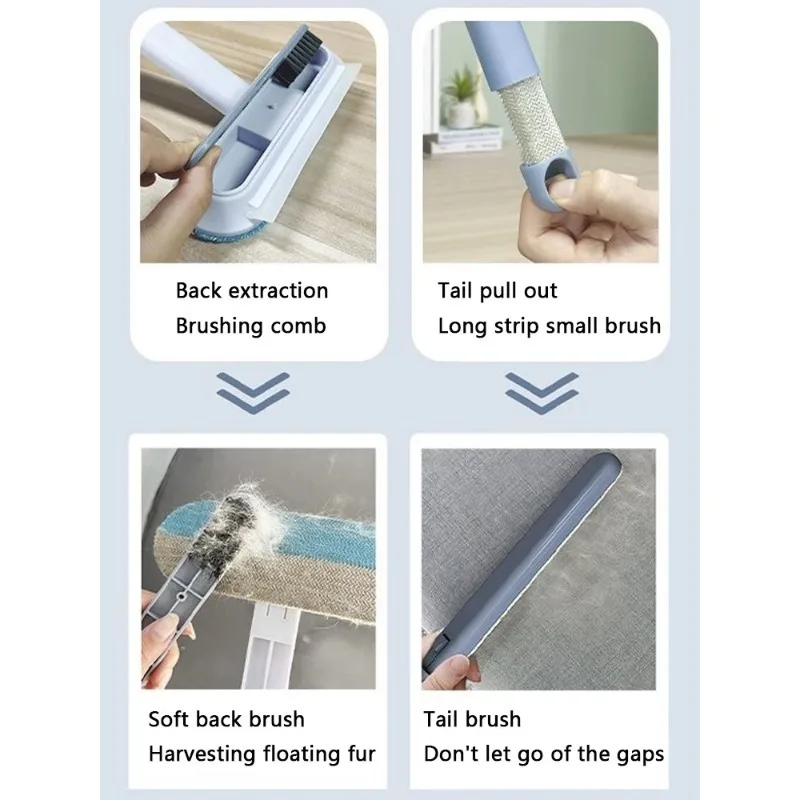 Back extraction
Brushing comb

Tail pull out
Long strip small brush

Soft back brush
Harvesting floating fur

Tail brush
Don't let go of the gaps