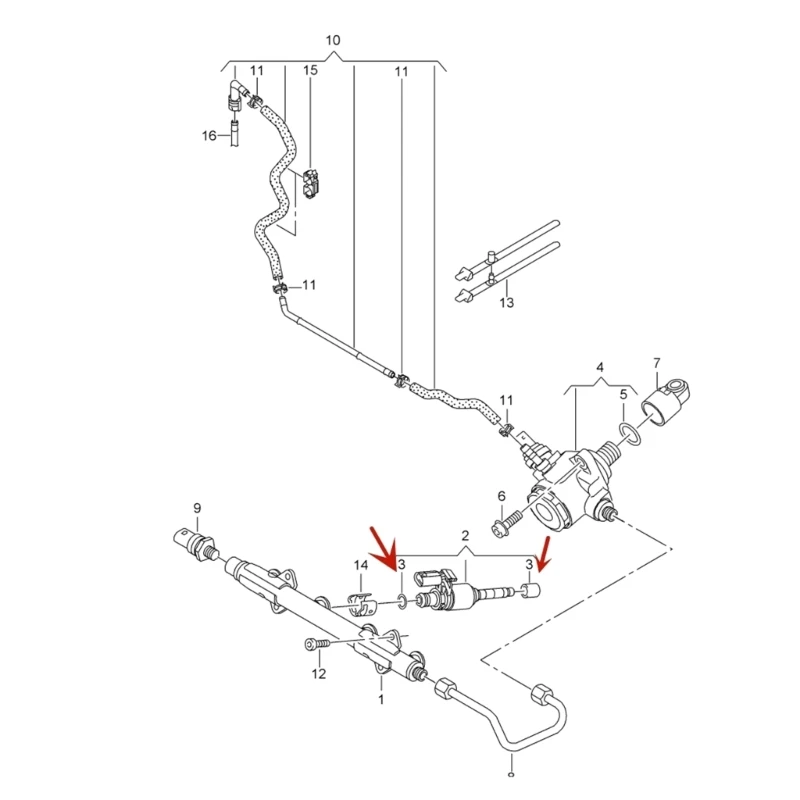 10
11
15
11
16
11
13
4
7
5
11
6
9
2
3
3
14
12
1