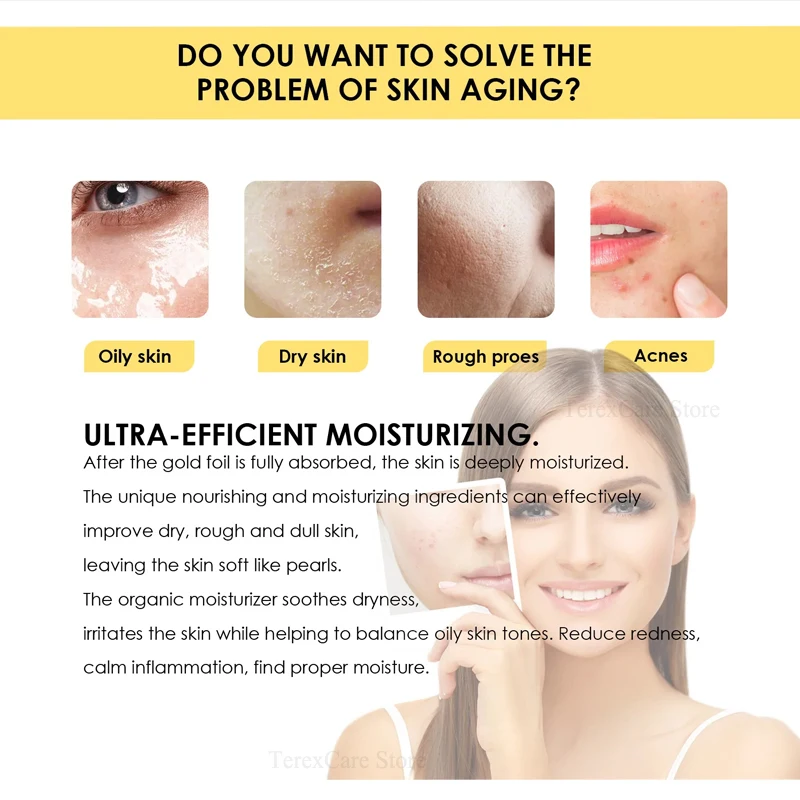 DO YOU WANT TO SOLVE THE PROBLEM OF SKIN AGING?

Oily skin

Dry skin

Rough proes

Acnes

TerexCare Store

ULTRA-EFFICIENT MOISTURIZING.

After the gold foil is fully absorbed, the skin is deeply moisturized. The unique nourishing and moisturizing ingredients can effectively improve dry, rough and dull skin, leaving the skin soft like pearls. The organic moisturizer soothes dryness, irritates the skin while helping to balance oily skin tones. Reduce redness, calm inflammation, find proper moisture.

TerexCare Store