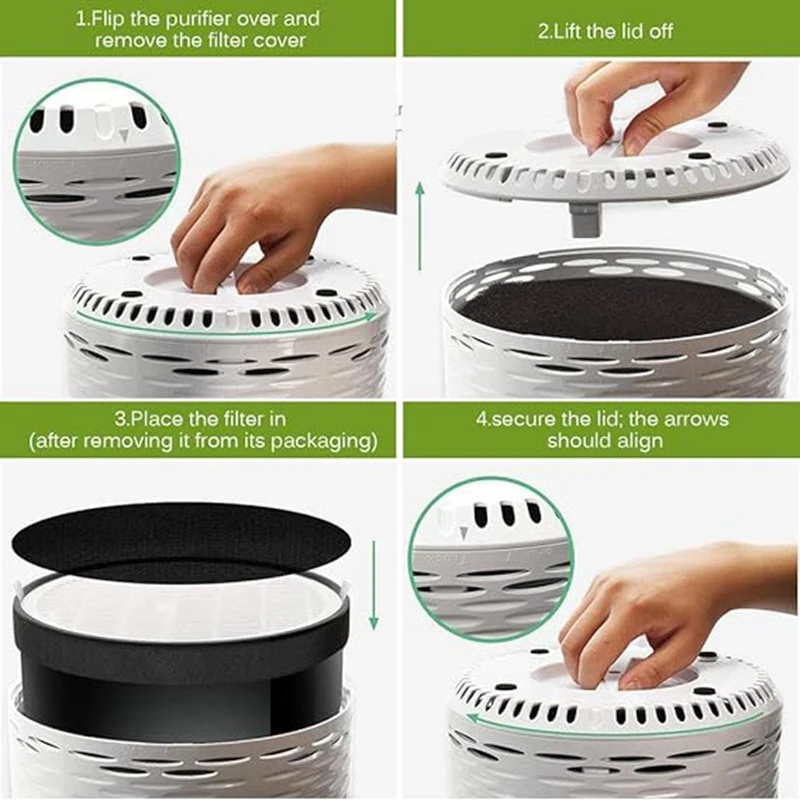 1.Flip the purifier over and remove the filter cover

2.Lift the lid off

3.Place the filter in (after removing it from its packaging)

4.secure the lid; the arrows should align