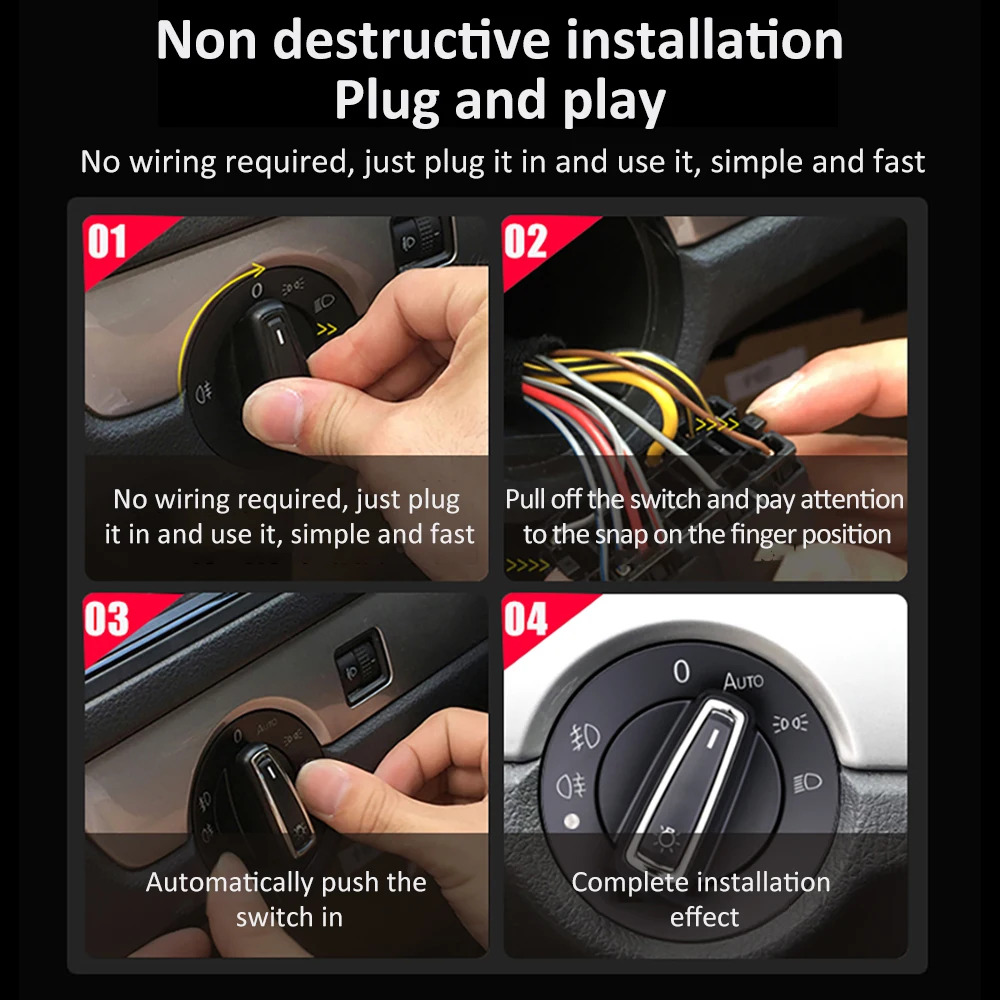 Non destructive installation
Plug and play

No wiring required, just plug it in and use it, simple and fast

01
0
No wiring required, just plug it in and use it, simple and fast

02
Pull off the switch and pay attention to the snap on the finger position

03
0 AUTO
Automatically push the switch in

04
0 AUTO
Complete installation effect