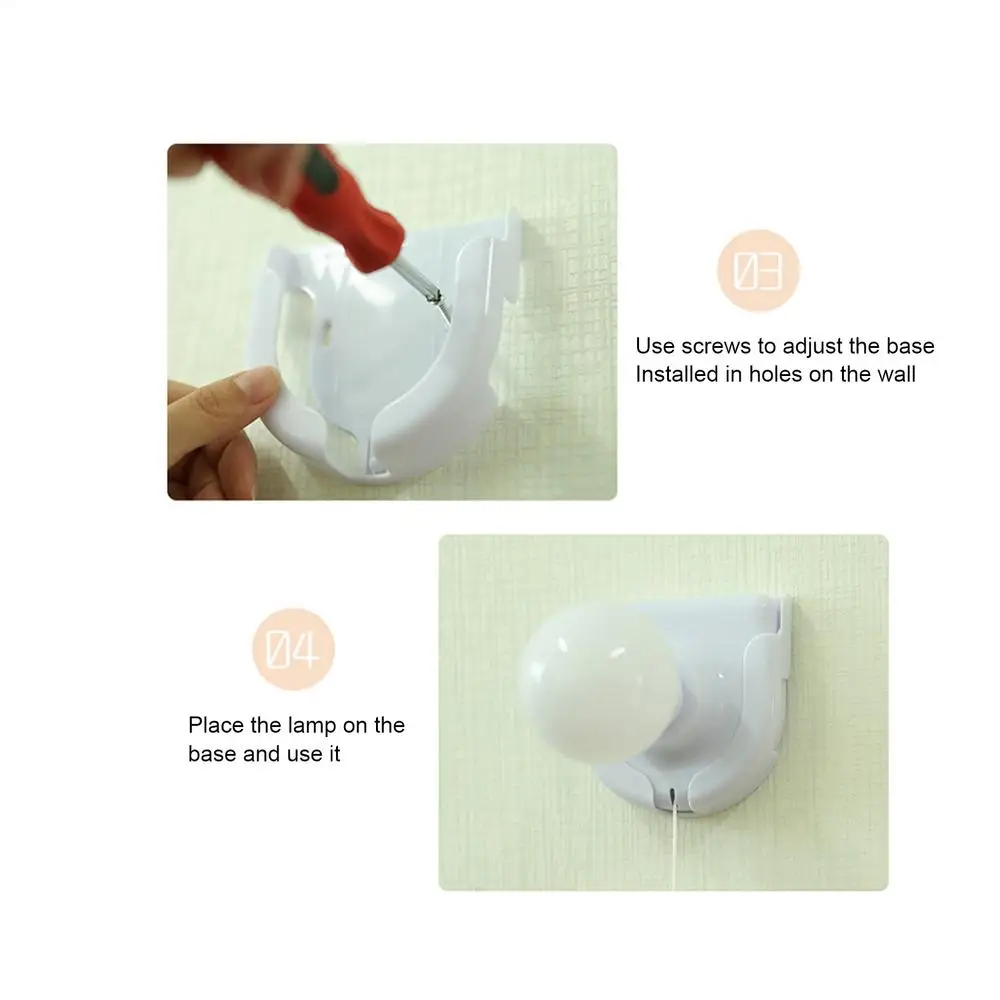 03

Use screws to adjust the base
Installed in holes on the wall

04

Place the lamp on the base and use it