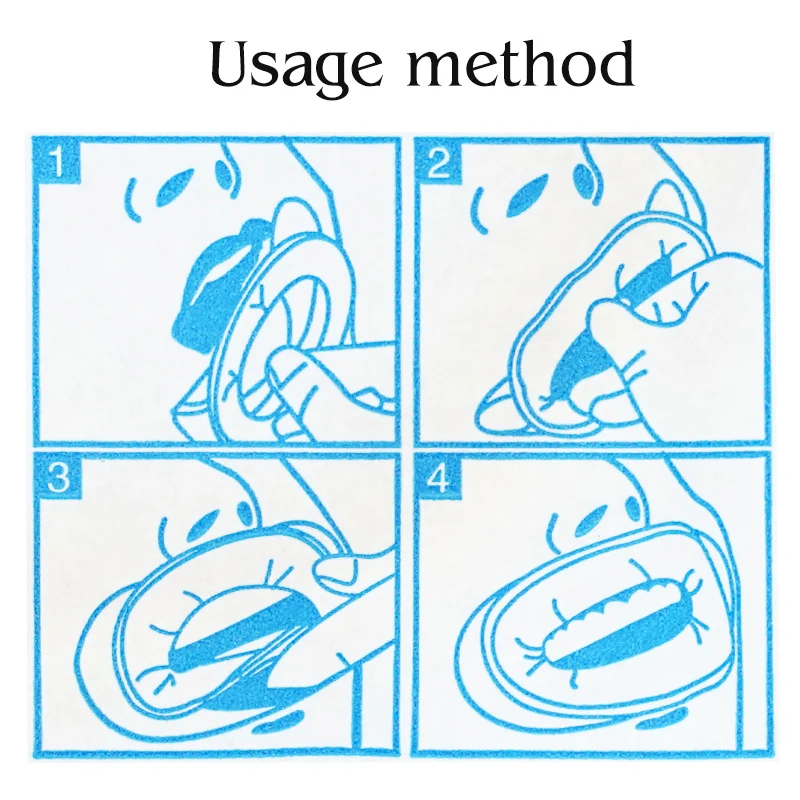 Usage method

1

2

3

4