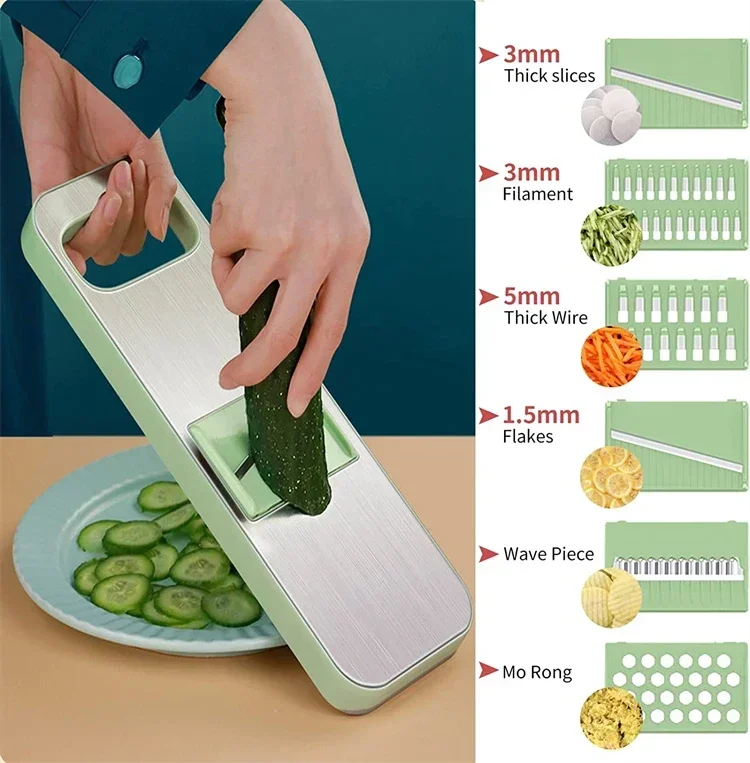 3mm
Thick slices

3mm
Filament

5mm
Thick Wire

1.5mm
Flakes

Wave Piece

Mo Rong