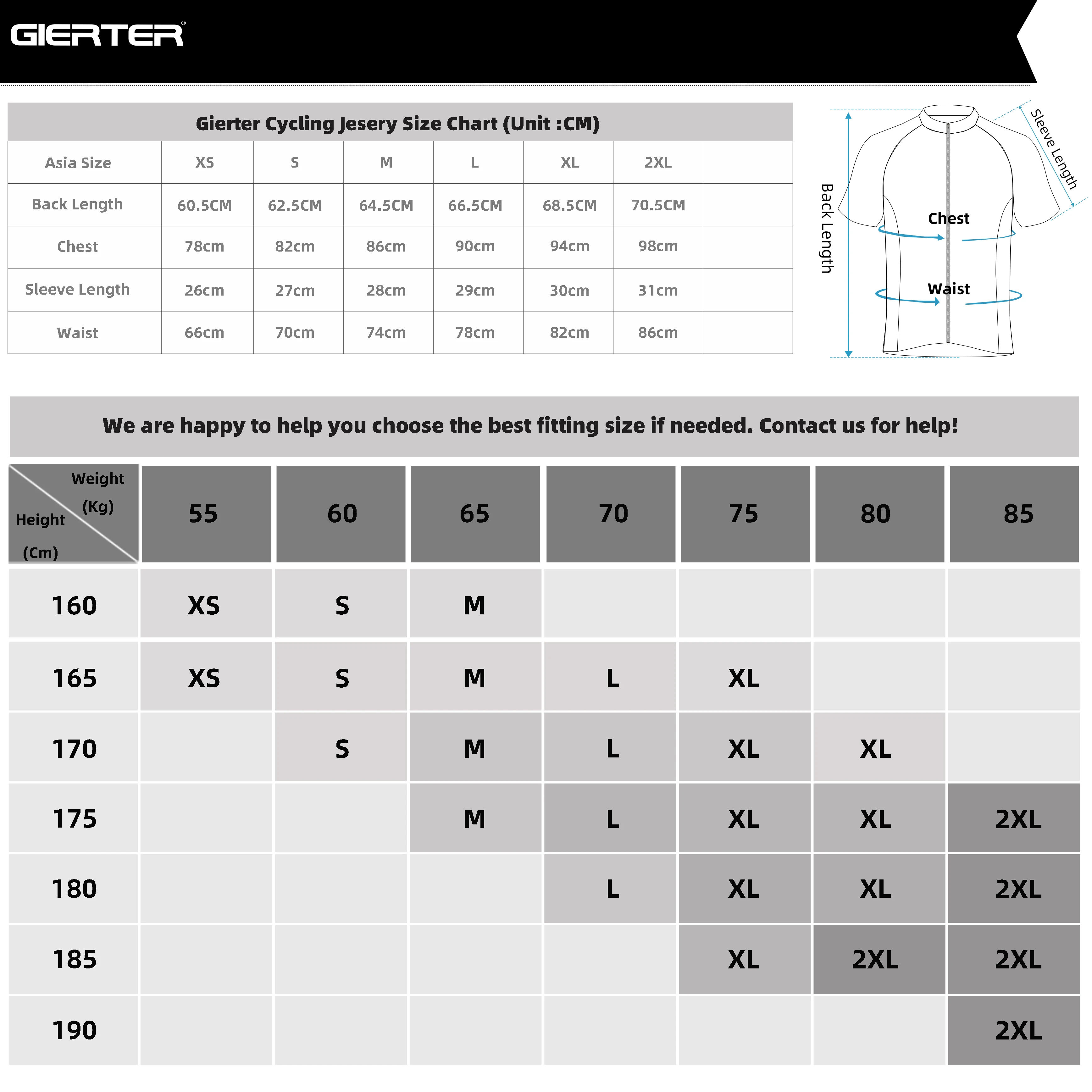 GIERTER®

Gierter Cycling Jesery Size Chart (Unit :CM)

| Asia Size | XS | S | M | L | XL | 2XL | |
|---|---|---|---|---|---|---|---|
| Back Length | 60.5CM | 62.5CM | 64.5CM | 66.5CM | 68.5CM | 70.5CM | |
| Chest | 78cm | 82cm | 86cm | 90cm | 94cm | 98cm | |
| Sleeve Length | 26cm | 27cm | 28cm | 29cm | 30cm | 31cm | |
| Waist | 66cm | 70cm | 74cm | 78cm | 82cm | 86cm | |

Back Length
Sleeve Length
Chest
Waist

We are happy to help you choose the best fitting size if needed. Contact us for help!

| Weight (Kg) / Height (Cm) | 55 | 60 | 65 | 70 | 75 | 80 | 85 |
|---|---|---|---|---|---|---|---|
| 160 | XS | S | M | | | | |
| 165 | XS | S | M | L | XL | | |
| 170 | | S | M | L | XL | XL | |
| 175 | | | M | L | XL | XL | 2XL |
| 180 | | | | L | XL | XL | 2XL |
| 185 | | | | | XL | 2XL | 2XL |
| 190 | | | | | | | 2XL |