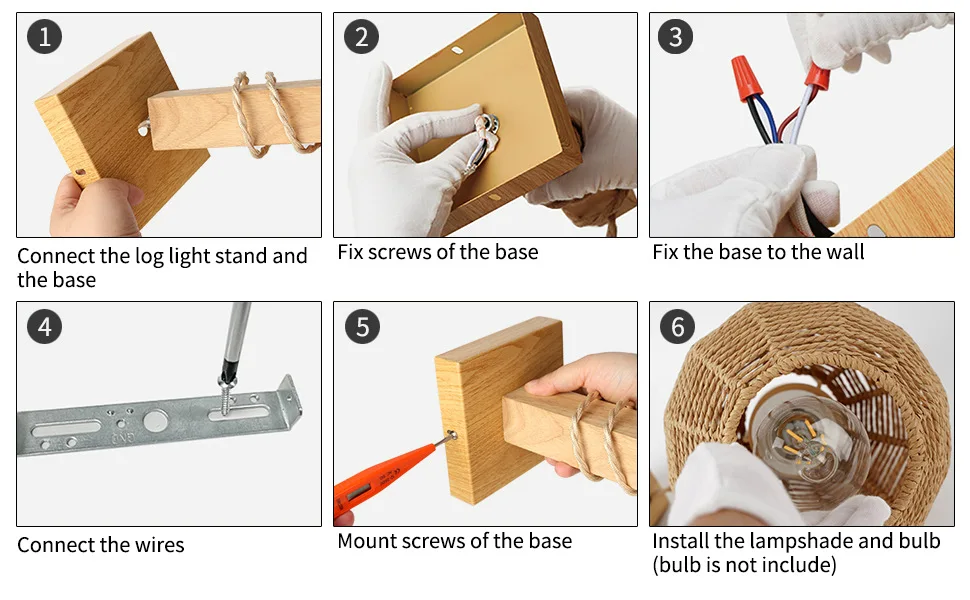 1

Connect the log light stand and the base

2

Fix screws of the base

3

Fix the base to the wall

4

Connect the wires

5

Mount screws of the base

6

Install the lampshade and bulb (bulb is not include)