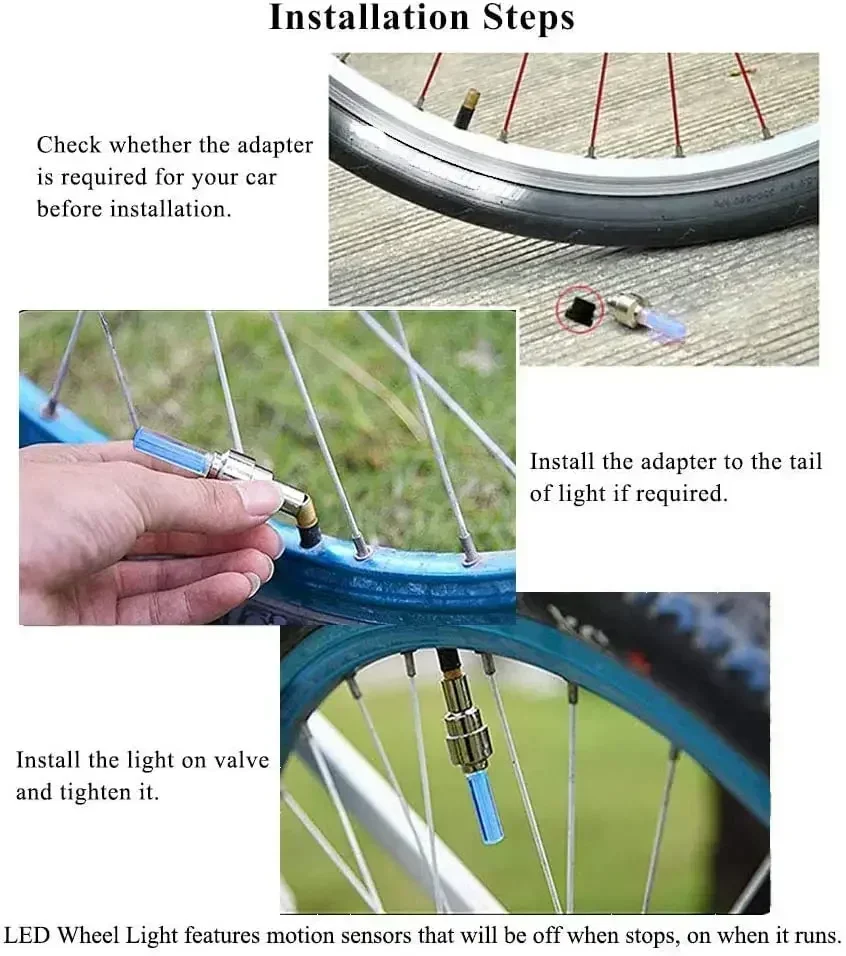 Installation Steps

Check whether the adapter is required for your car before installation.

Install the adapter to the tail of light if required.

Install the light on valve and tighten it.

LED Wheel Light features motion sensors that will be off when stops, on when it runs.