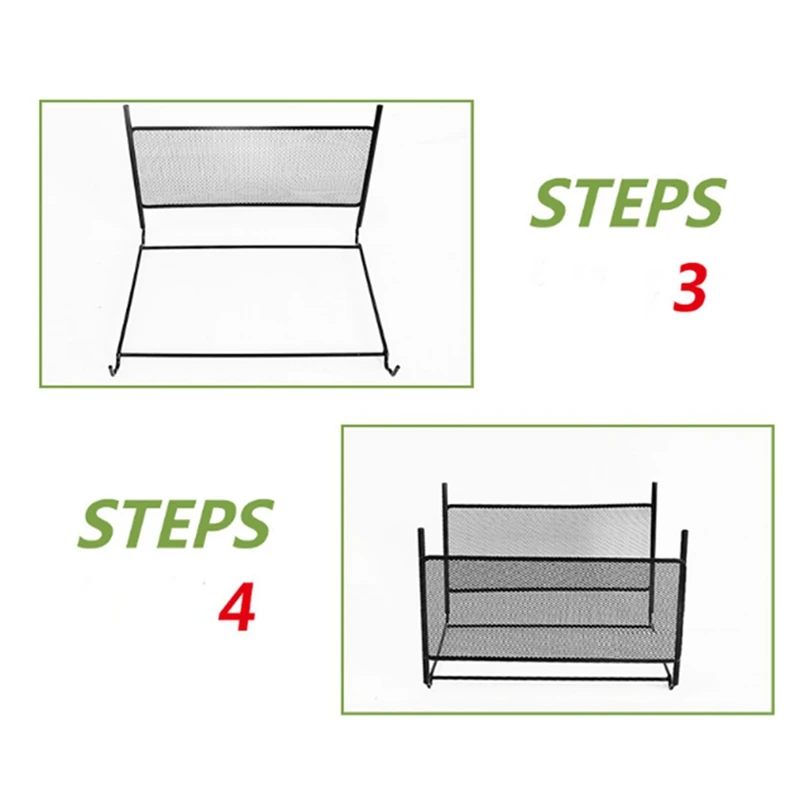 STEPS
3

STEPS
4