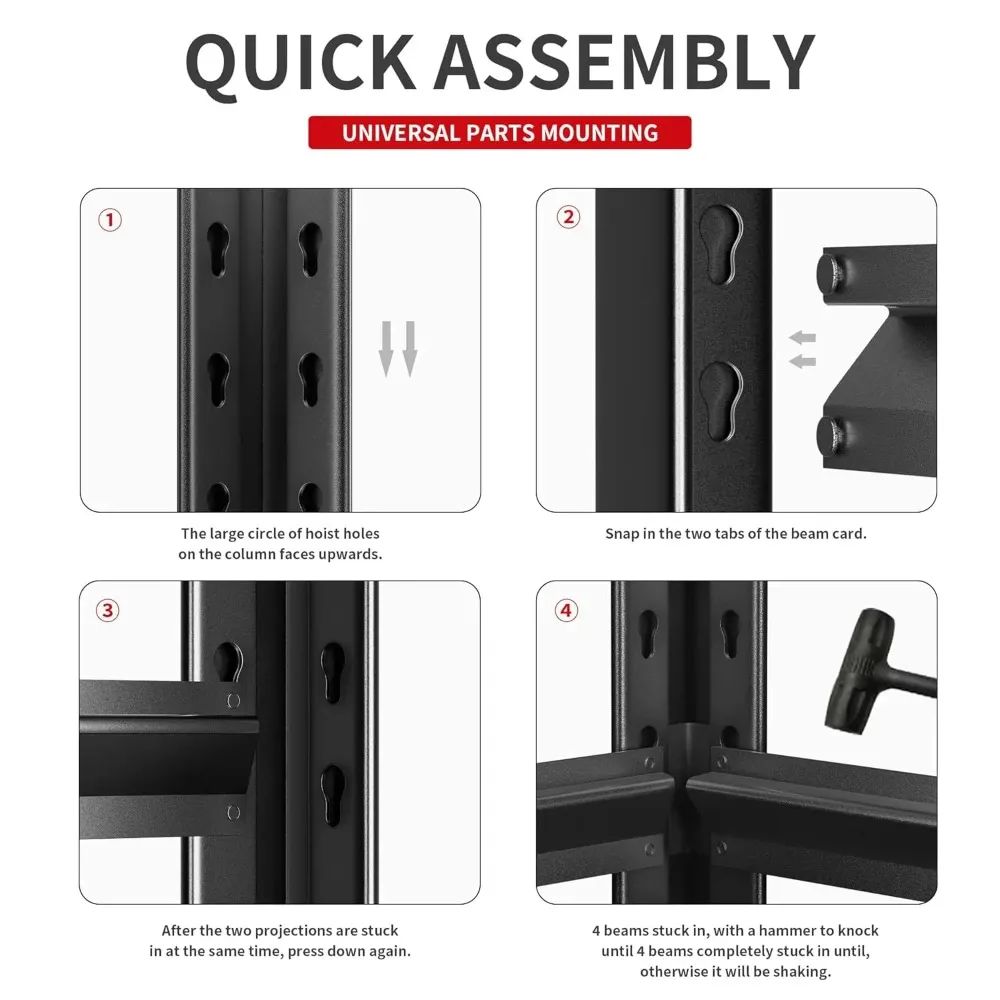 QUICK ASSEMBLY

UNIVERSAL PARTS MOUNTING

①

The large circle of hoist holes on the column faces upwards.

②

Snap in the two tabs of the beam card.

③

After the two projections are stuck in at the same time, press down again.

④

4 beams stuck in, with a hammer to knock until 4 beams completely stuck in until, otherwise it will be shaking.