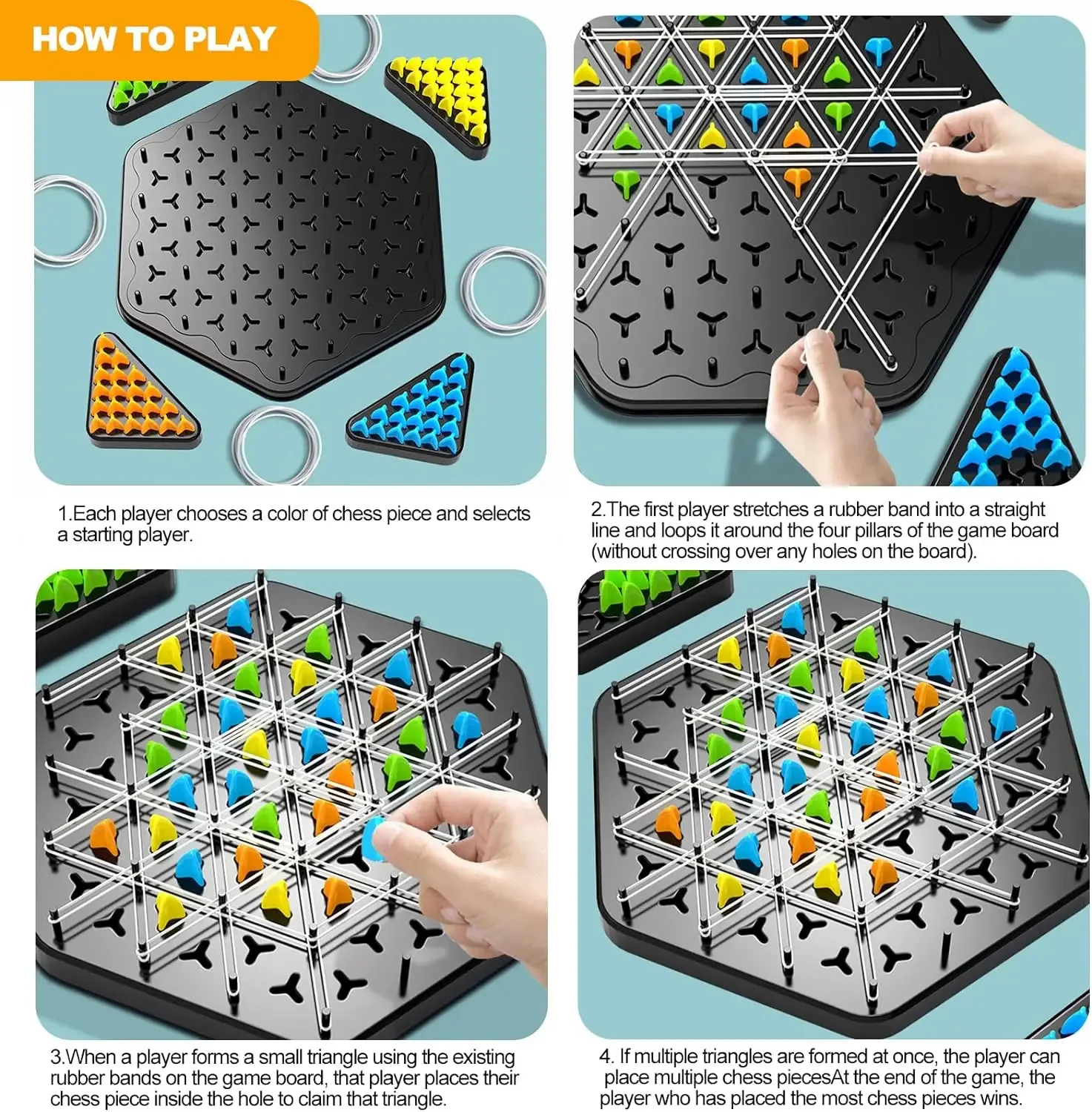 HOW TO PLAY

1.Each player chooses a color of chess piece and selects a starting player.

2.The first player stretches a rubber band into a straight line and loops it around the four pillars of the game board (without crossing over any holes on the board).

3.When a player forms a small triangle using the existing rubber bands on the game board, that player places their chess piece inside the hole to claim that triangle.

4. If multiple triangles are formed at once, the player can place multiple chess piecesAt the end of the game, the player who has placed the most chess pieces wins.