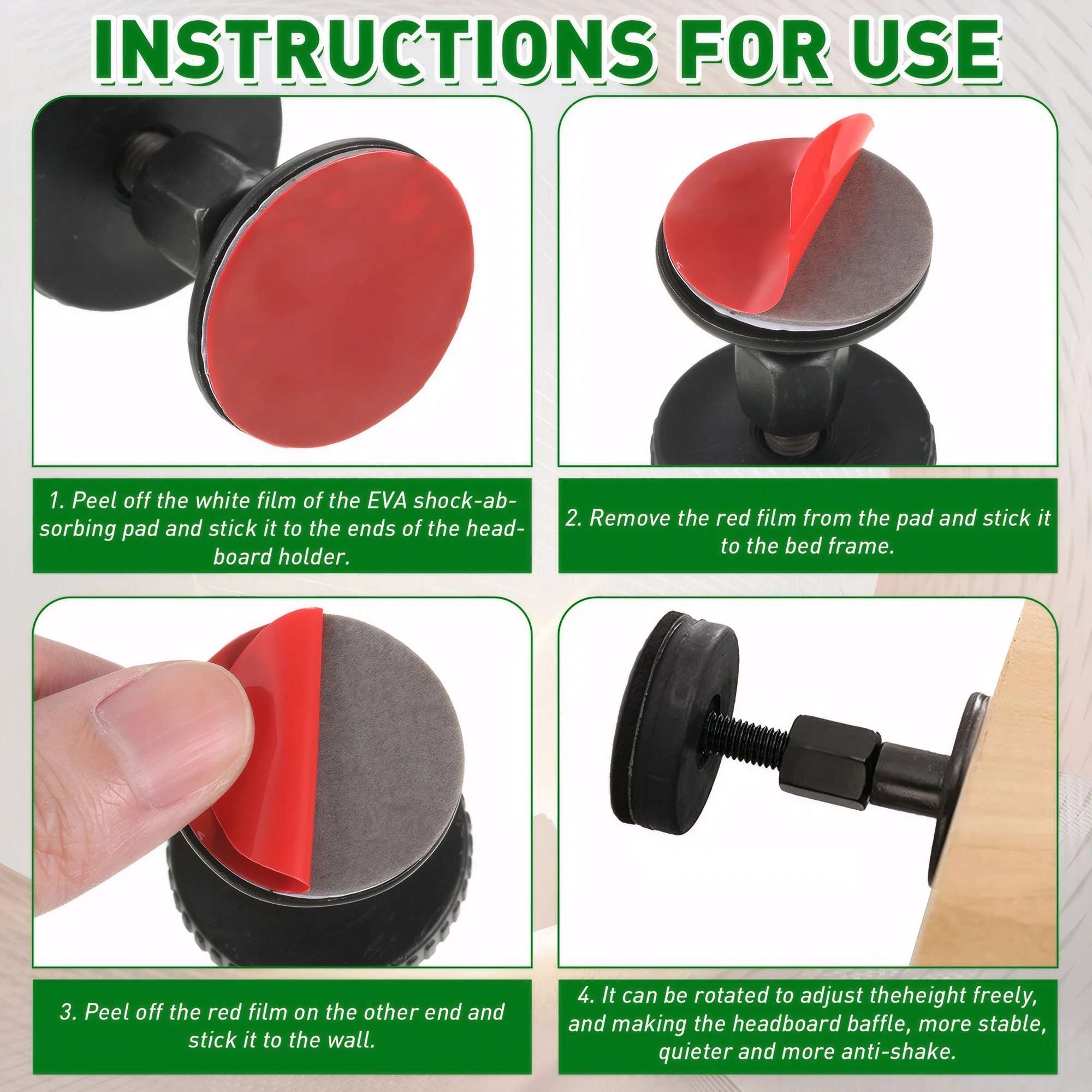 INSTRUCTIONS FOR USE

1. Peel off the white film of the EVA shock-absorbing pad and stick it to the ends of the headboard holder.

2. Remove the red film from the pad and stick it to the bed frame.

3. Peel off the red film on the other end and stick it to the wall.

4. It can be rotated to adjust theheight freely, and making the headboard baffle, more stable, quieter and more anti-shake.