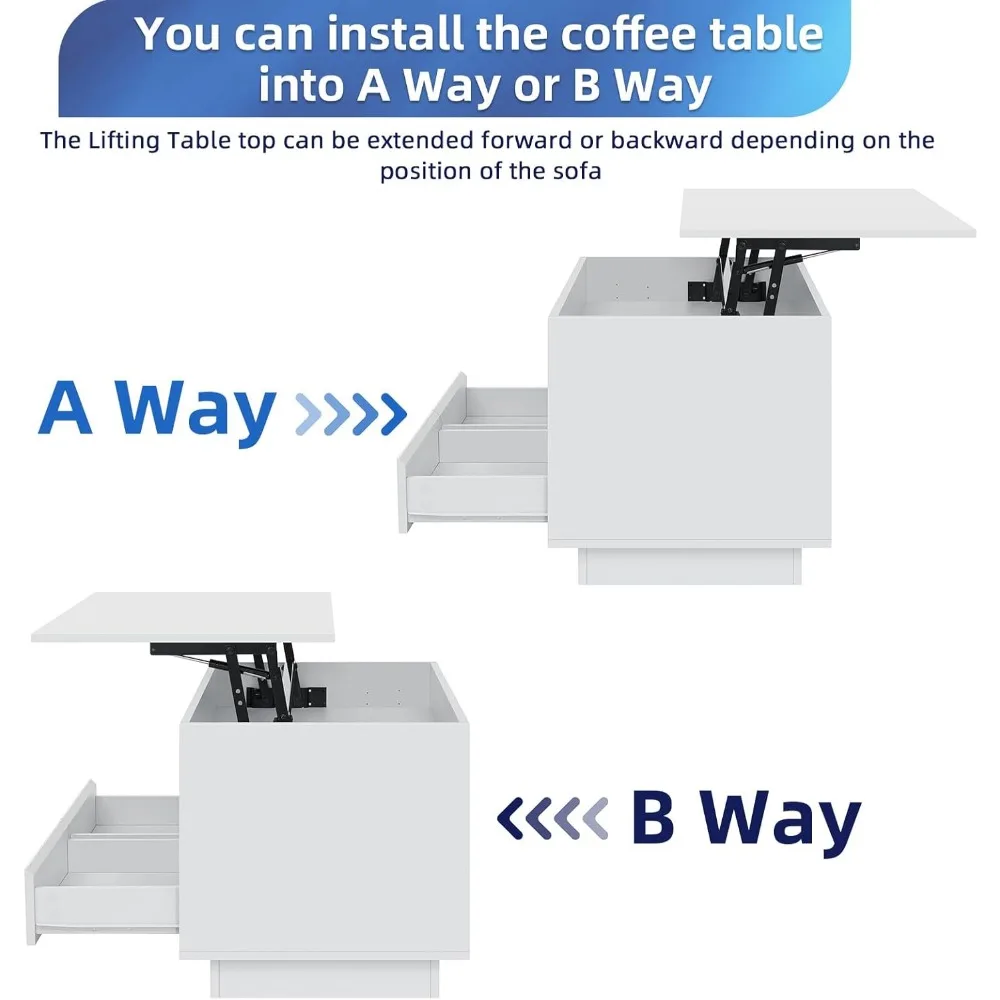 You can install the coffee table into A Way or B Way

The Lifting Table top can be extended forward or backward depending on the position of the sofa

A Way

B Way