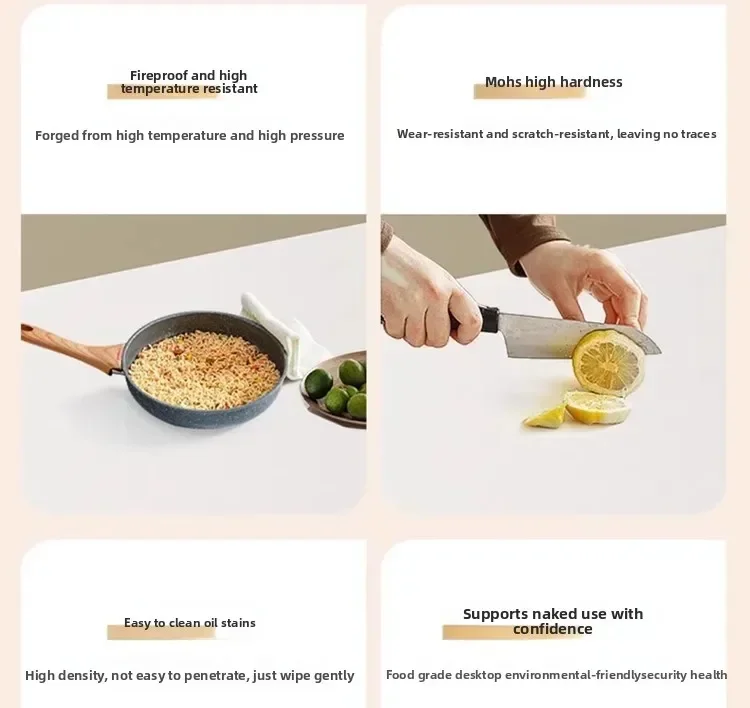 Fireproof and high temperature resistant

Forged from high temperature and high pressure

Mohs high hardness

Wear-resistant and scratch-resistant, leaving no traces

Easy to clean oil stains

High density, not easy to penetrate, just wipe gently

Supports naked use with confidence

Food grade desktop environmental-friendlysecurity health