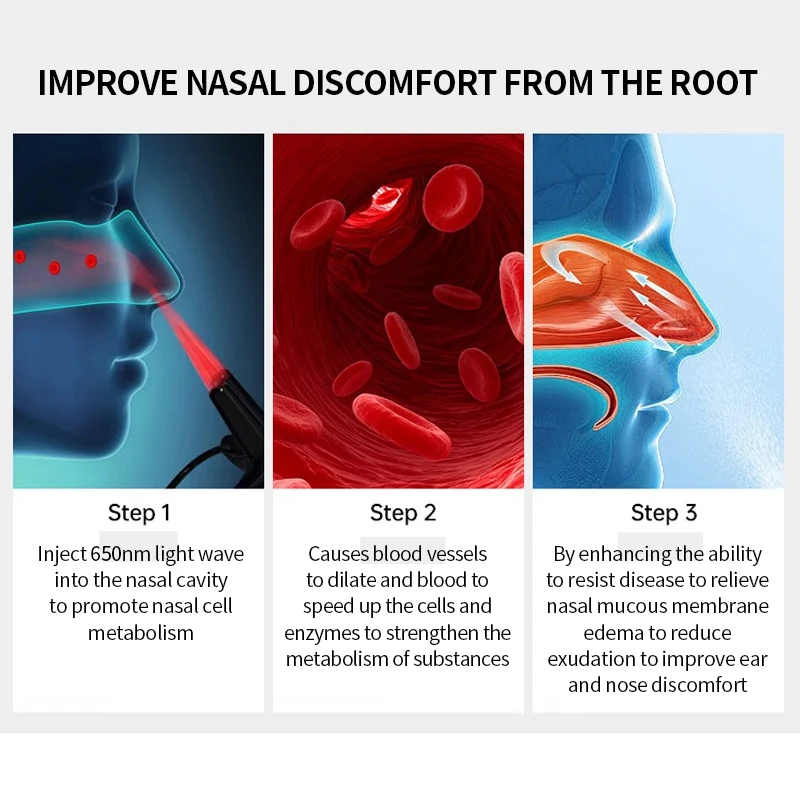 IMPROVE NASAL DISCOMFORT FROM THE ROOT

Step 1

Inject 650nm light wave into the nasal cavity to promote nasal cell metabolism

Step 2

Causes blood vessels to dilate and blood to speed up the cells and enzymes to strengthen the metabolism of substances

Step 3

By enhancing the ability to resist disease to relieve nasal mucous membrane edema to reduce exudation to improve ear and nose discomfort