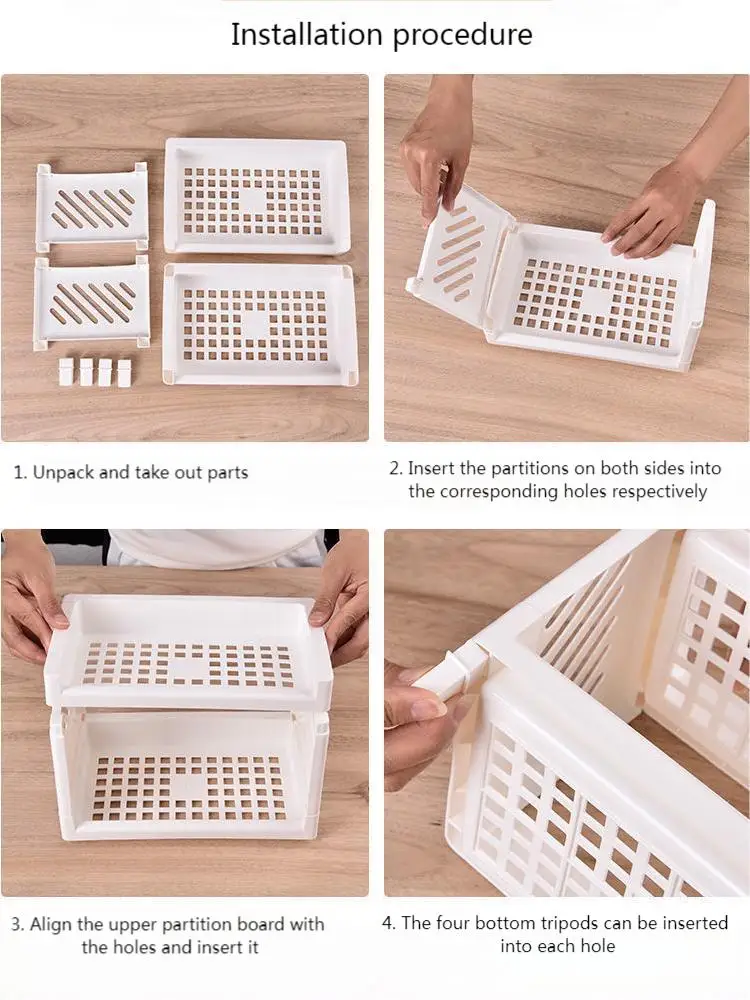 Installation procedure

1. Unpack and take out parts

2. Insert the partitions on both sides into the corresponding holes respectively

3. Align the upper partition board with the holes and insert it

4. The four bottom tripods can be inserted into each hole