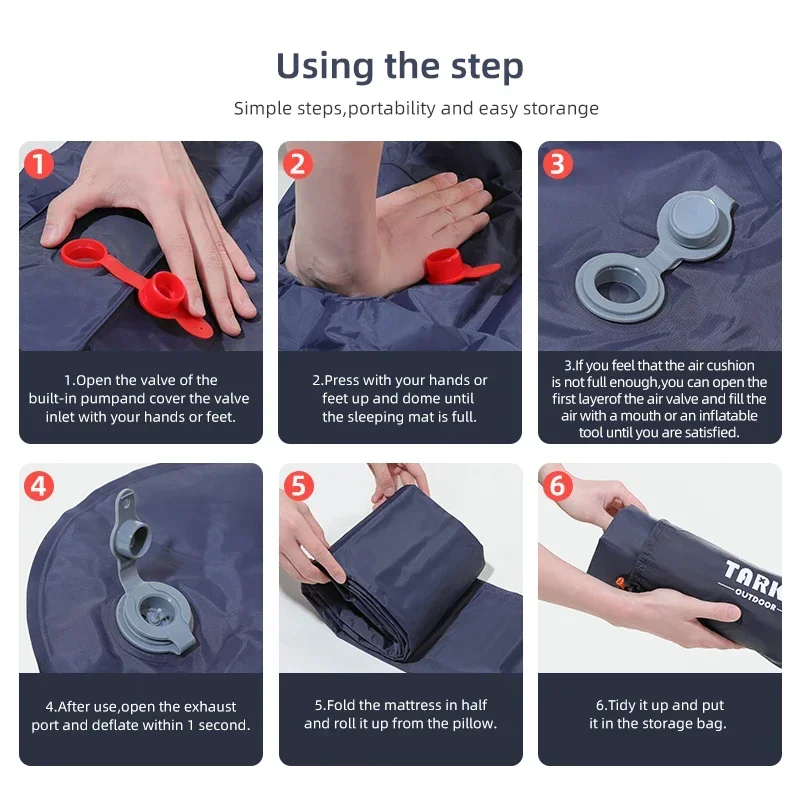 Using the step

Simple steps,portability and easy storange

1

1.Open the valve of the built-in pumpand cover the valve inlet with your hands or feet.

2

2.Press with your hands or feet up and dome until the sleeping mat is full.

3

3.If you feel that the air cushion is not full enough,you can open the first layerof the air valve and fill the air with a mouth or an inflatable tool until you are satisfied.

4

4.After use,open the exhaust port and deflate within 1 second.

5

5.Fold the mattress in half and roll it up from the pillow.

6

TARK
OUTDOOR

6.Tidy it up and put it in the storage bag.