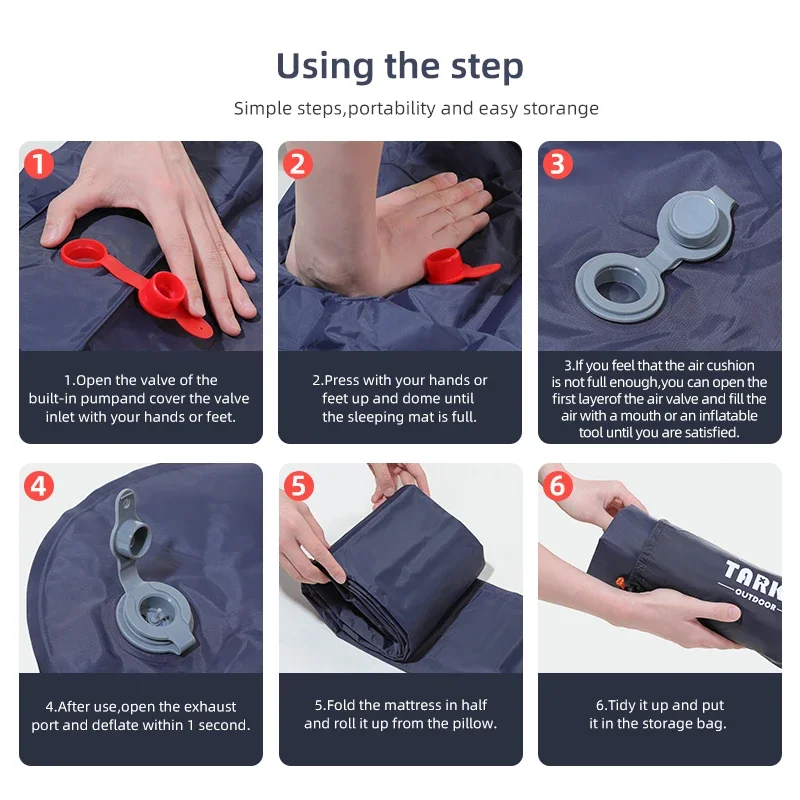 Using the step

Simple steps,portability and easy storange

1

1.Open the valve of the built-in pumpand cover the valve inlet with your hands or feet.

2

2.Press with your hands or feet up and dome until the sleeping mat is full.

3

3.If you feel that the air cushion is not full enough,you can open the first layerof the air valve and fill the air with a mouth or an inflatable tool until you are satisfied.

4

4.After use,open the exhaust port and deflate within 1 second.

5

5.Fold the mattress in half and roll it up from the pillow.

6

TARK
OUTDOOR

6.Tidy it up and put it in the storage bag.