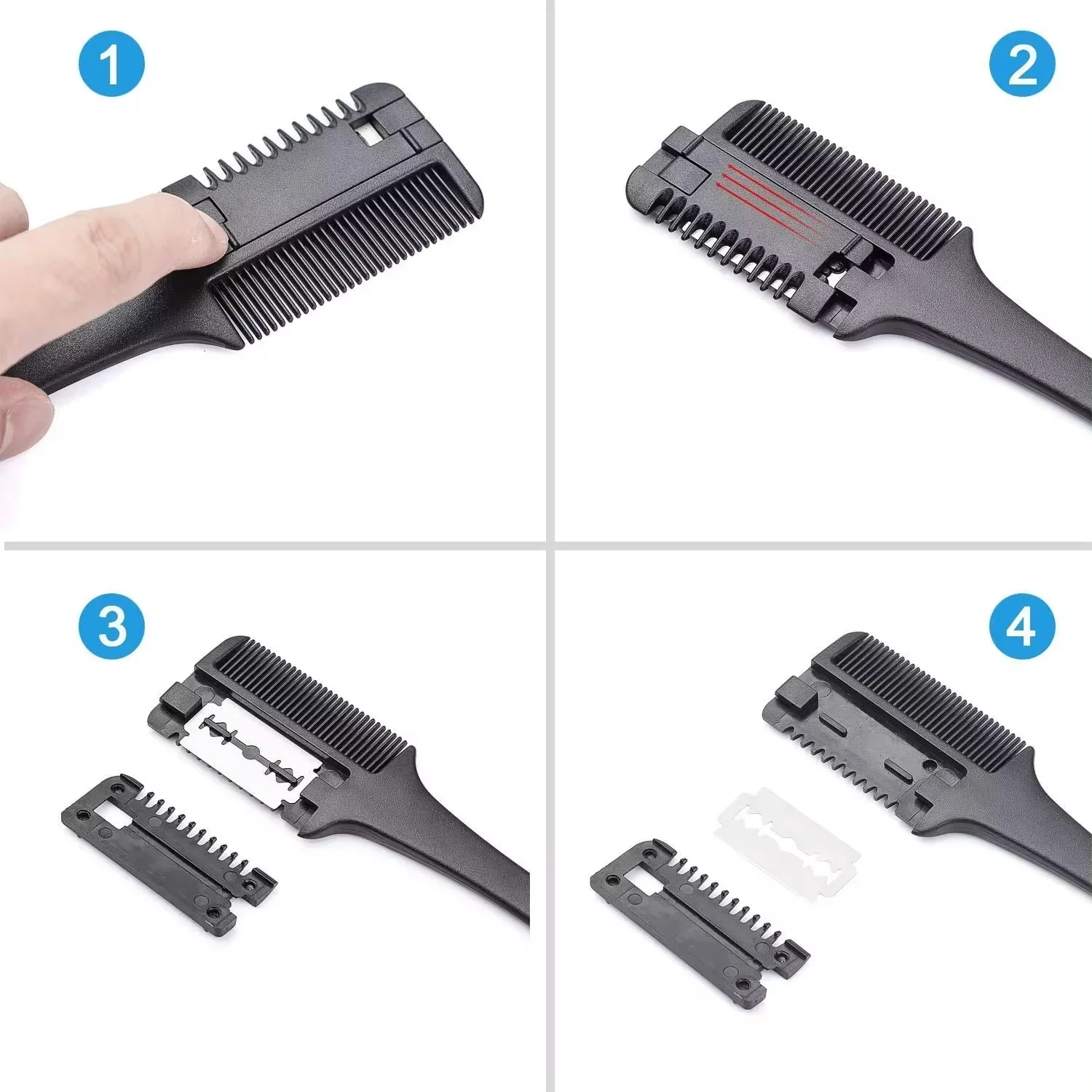 1

2

3

4