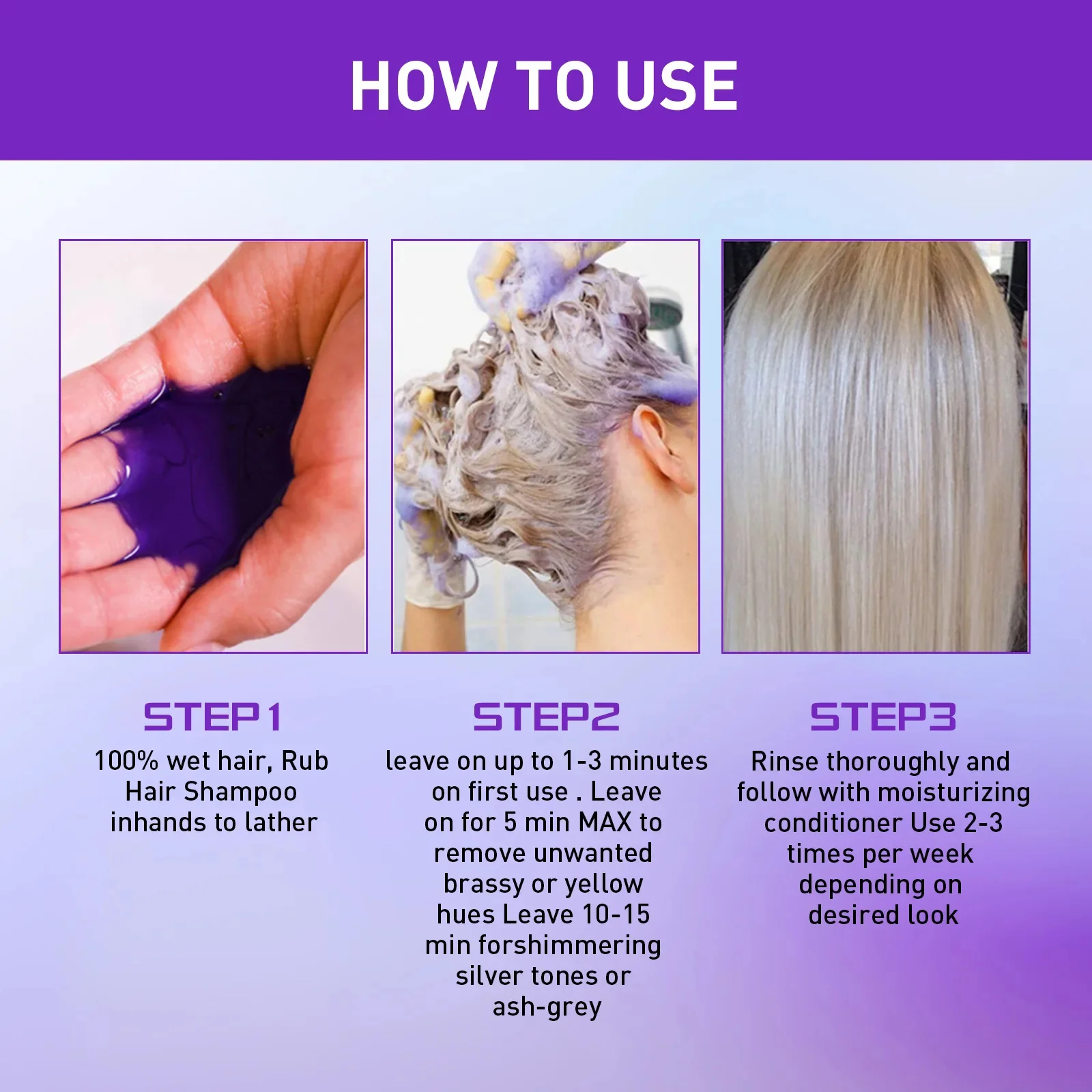 HOW TO USE

STEP1
100% wet hair, Rub Hair Shampoo inhands to lather

STEP2
leave on up to 1-3 minutes on first use . Leave on for 5 min MAX to remove unwanted brassy or yellow hues Leave 10-15 min forshimmering silver tones or ash-grey

STEP3
Rinse thoroughly and follow with moisturizing conditioner Use 2-3 times per week depending on desired look