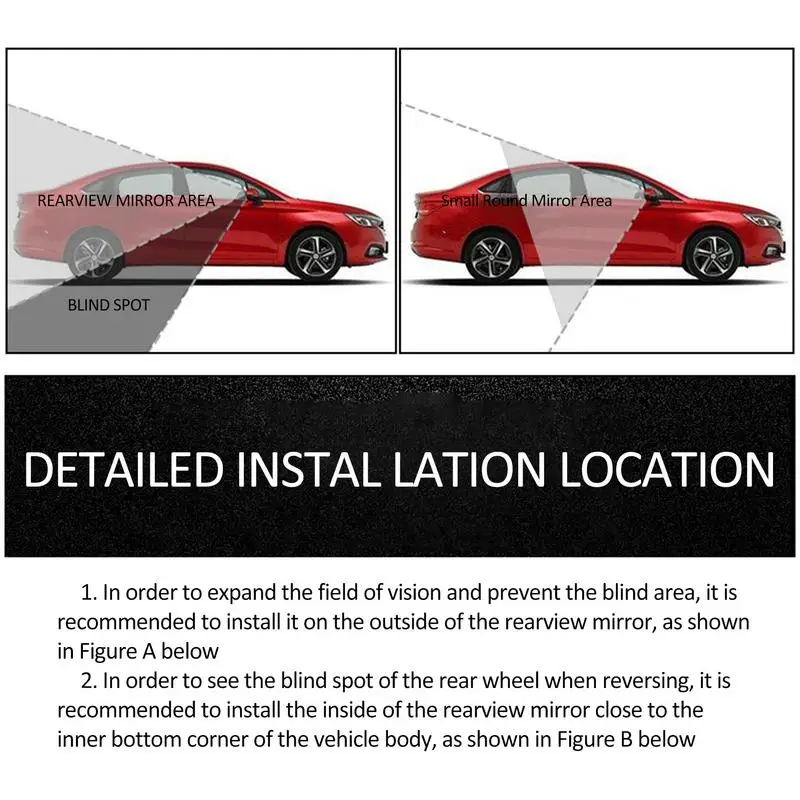 REARVIEW MIRROR AREA

BLIND SPOT

Small Round Mirror Area

DETAILED INSTAL LATION LOCATION

1. In order to expand the field of vision and prevent the blind area, it is recommended to install it on the outside of the rearview mirror, as shown in Figure A below

2. In order to see the blind spot of the rear wheel when reversing, it is recommended to install the inside of the rearview mirror close to the inner bottom corner of the vehicle body, as shown in Figure B below