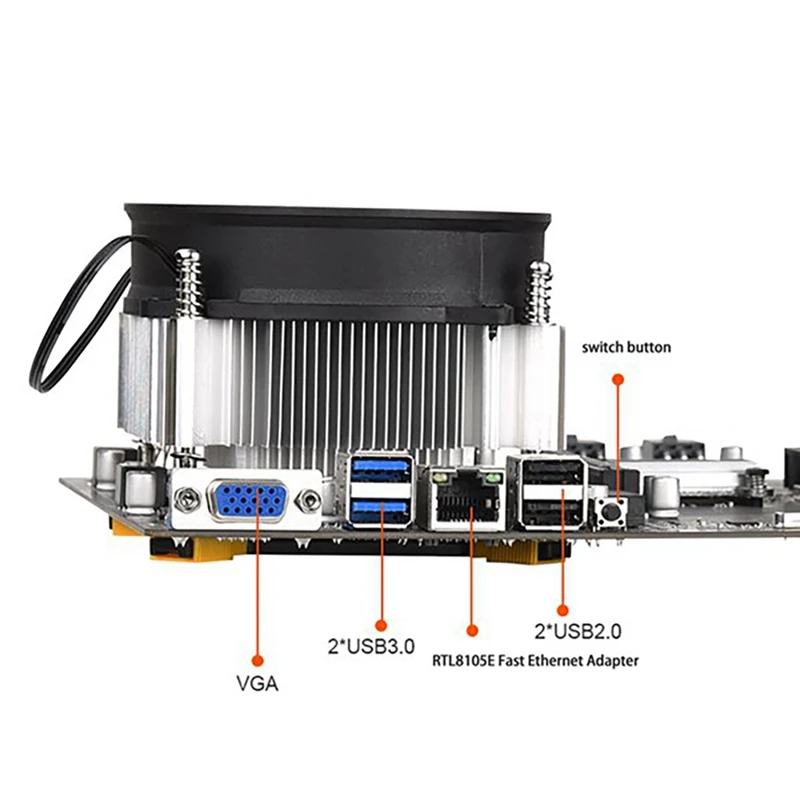 switch button

2*USB2.0

2*USB3.0

RTL8105E Fast Ethernet Adapter

VGA