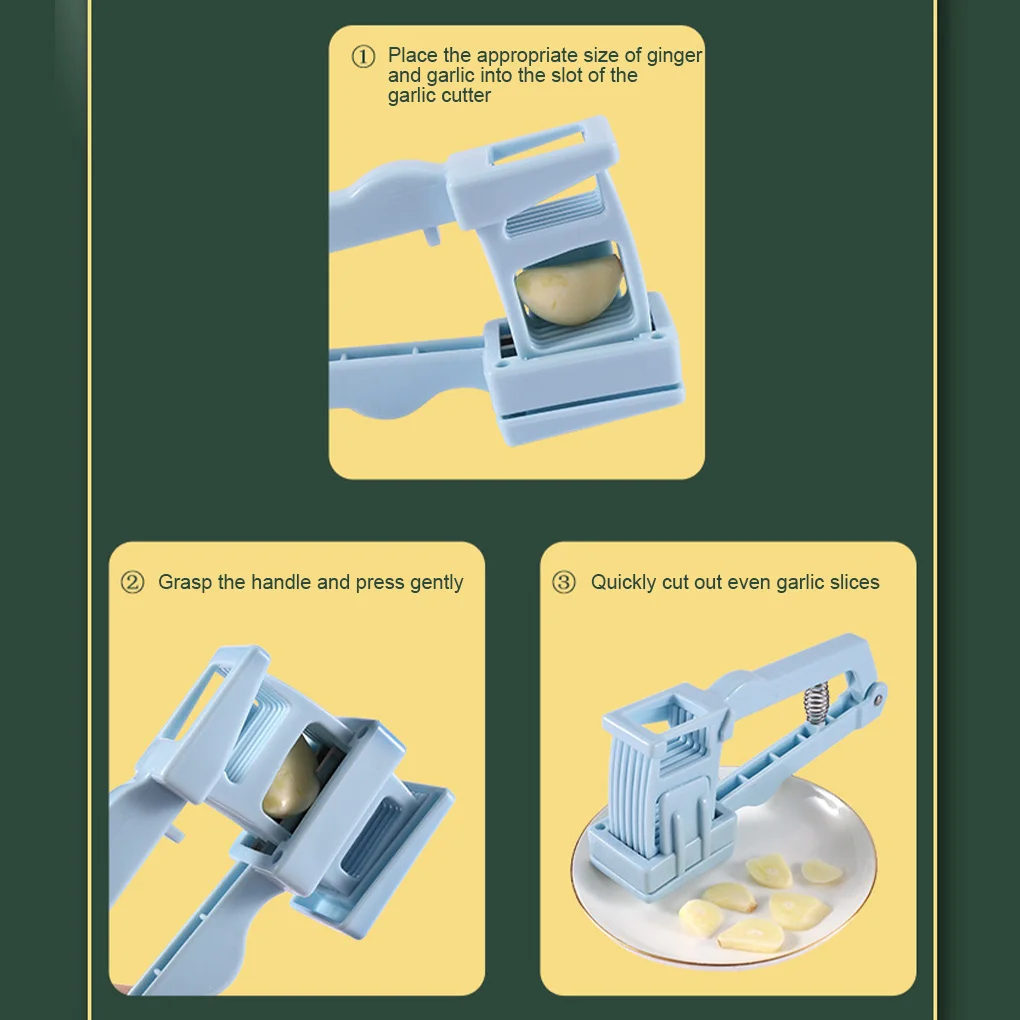 ① Place the appropriate size of ginger and garlic into the slot of the garlic cutter

② Grasp the handle and press gently

③ Quickly cut out even garlic slices