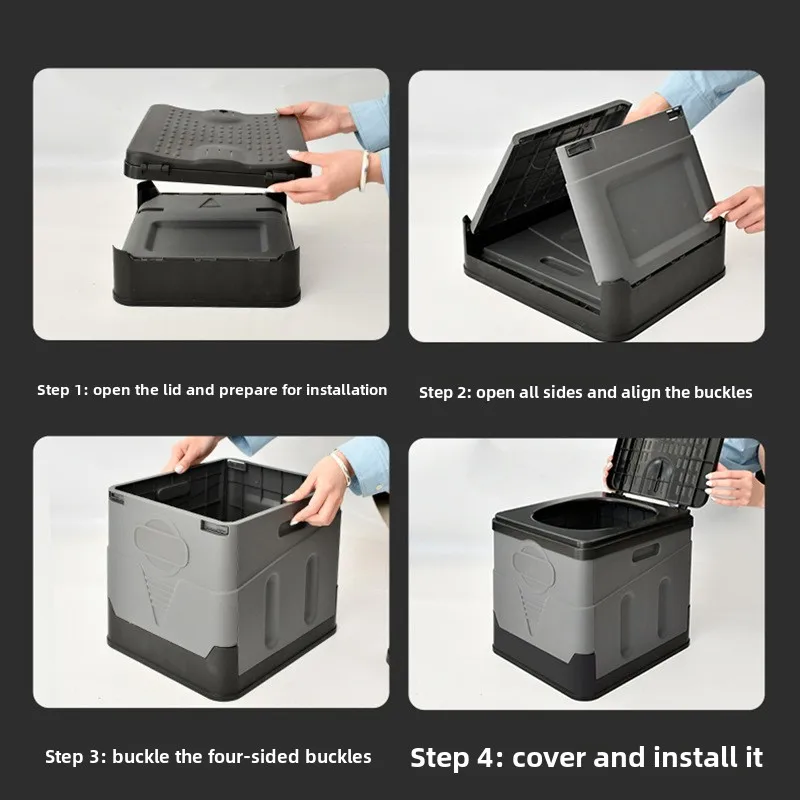 Step 1: open the lid and prepare for installation

Step 2: open all sides and align the buckles

Step 3: buckle the four-sided buckles

Step 4: cover and install it