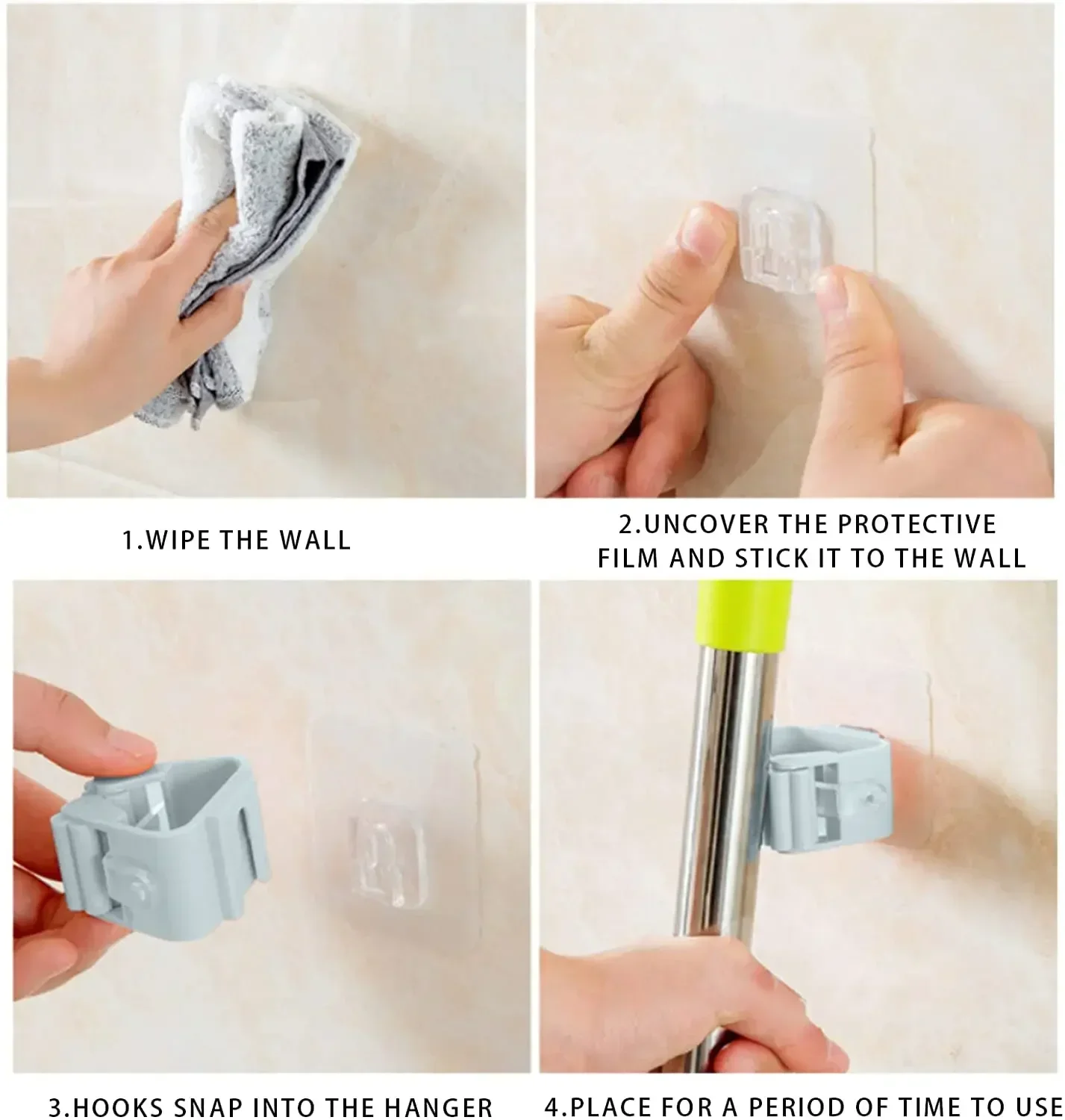 1.WIPE THE WALL

2.UNCOVER THE PROTECTIVE FILM AND STICK IT TO THE WALL

3.HOOKS SNAP INTO THE HANGER

4.PLACE FOR A PERIOD OF TIME TO USE