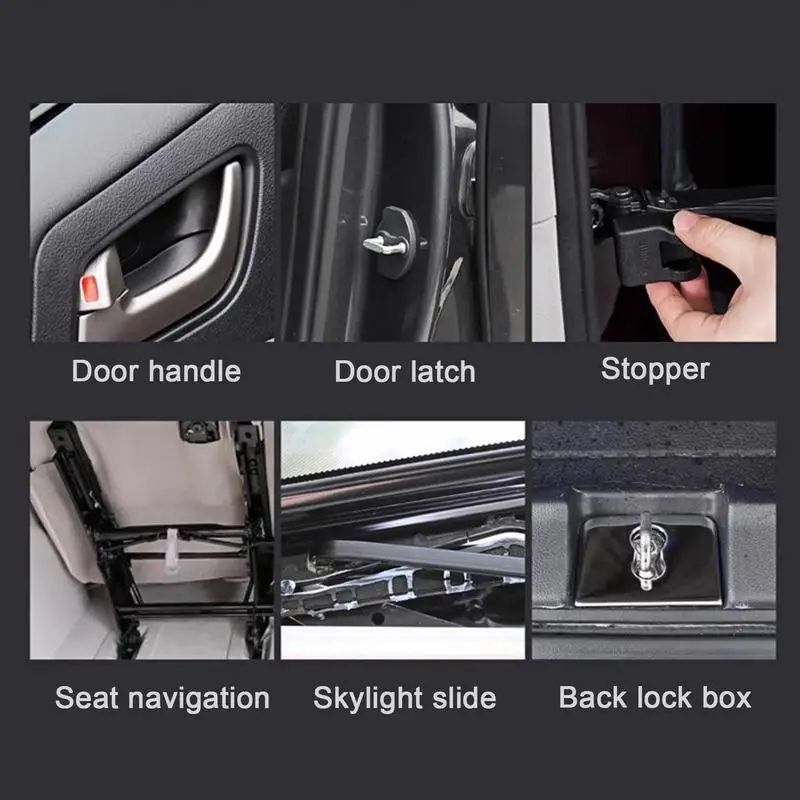 Door handle
Door latch
Stopper

Seat navigation
Skylight slide
Back lock box