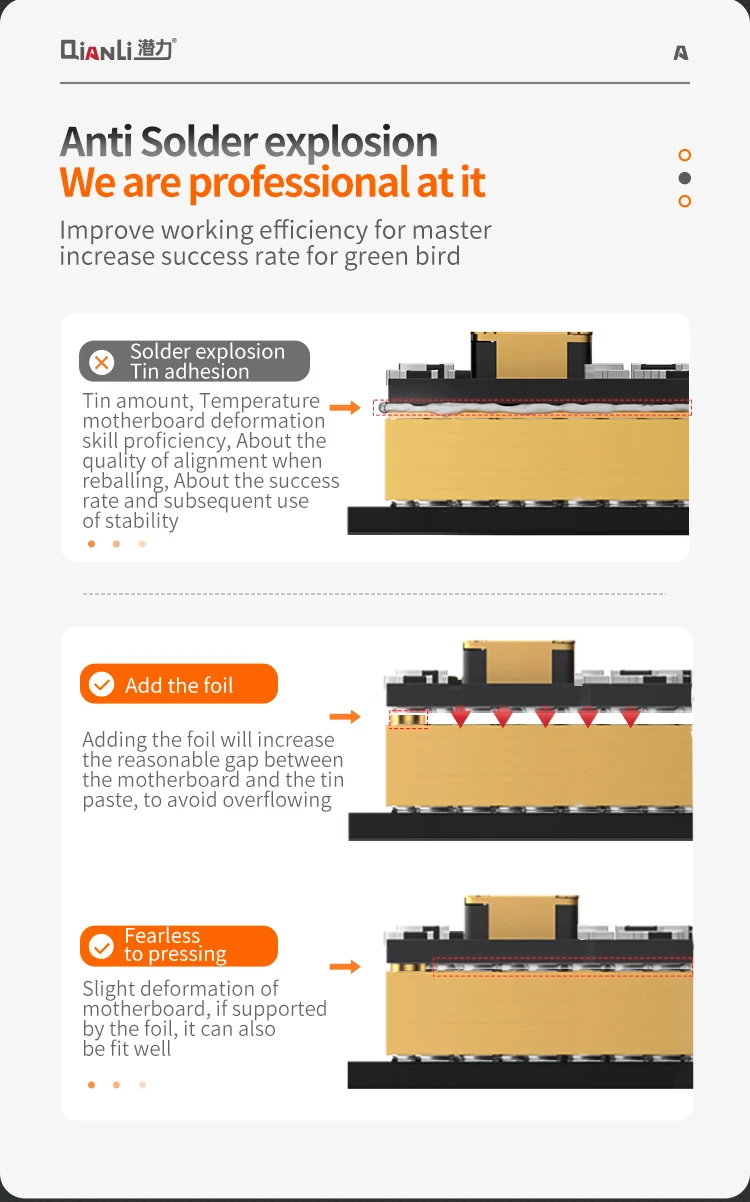 QIANLI 潜力

A

Anti Solder explosion
We are professional at it

Improve working efficiency for master
increase success rate for green bird

Solder explosion
Tin adhesion

Tin amount, Temperature motherboard deformation skill proficiency, About the quality of alignment when reballing, About the success rate and subsequent use of stability

Add the foil

Adding the foil will increase the reasonable gap between the motherboard and the tin paste, to avoid overflowing

Fearless
to pressing

Slight deformation of motherboard, if supported by the foil, it can also be fit well