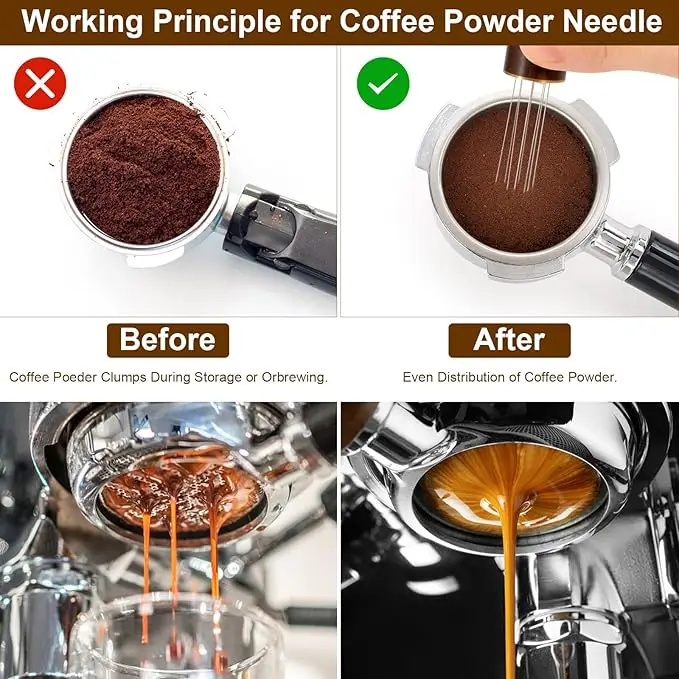 Working Principle for Coffee Powder Needle

Before

Coffee Poeder Clumps During Storage or Orbrewing.

After

Even Distribution of Coffee Powder.