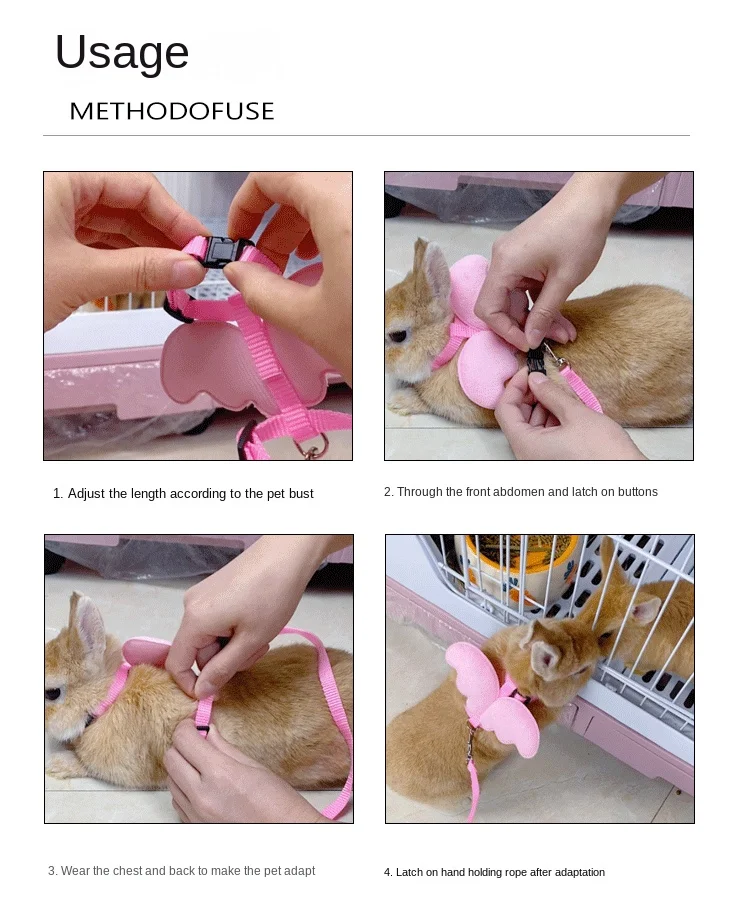 Usage

METHODOFUSE

1. Adjust the length according to the pet bust

2. Through the front abdomen and latch on buttons

3. Wear the chest and back to make the pet adapt

4. Latch on hand holding rope after adaptation