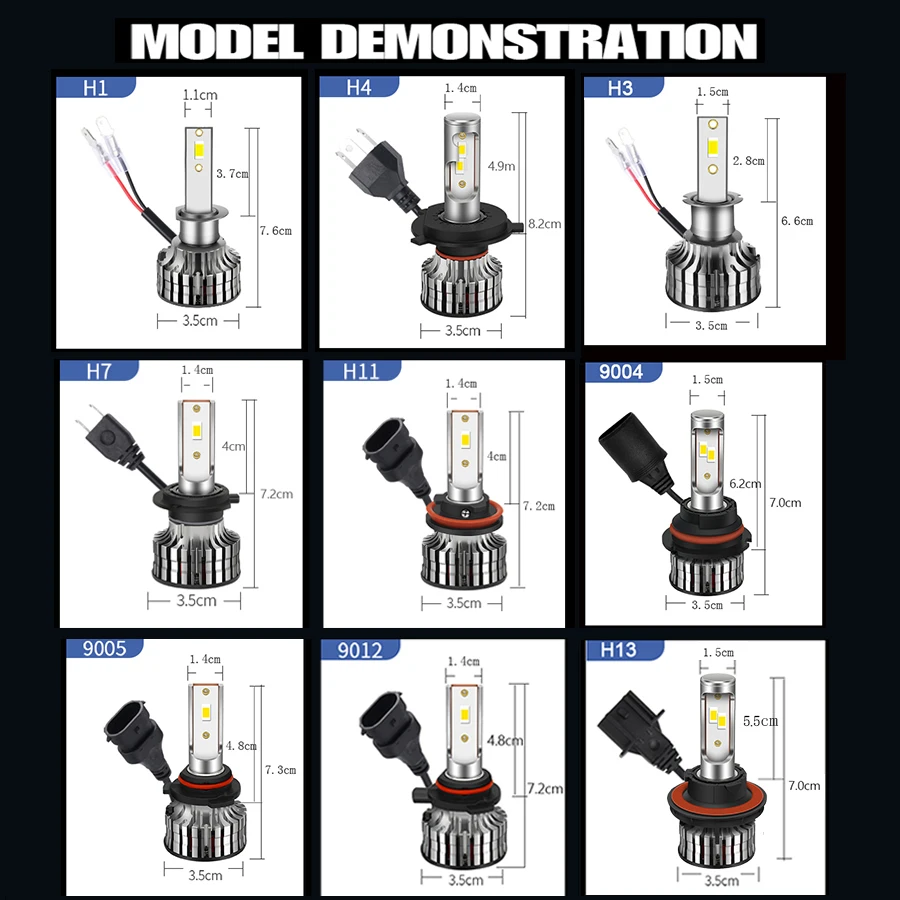 MODEL DEMONSTRATION

H1
1.1cm
3.7cm
7.6cm
3.5cm

H4
1.4cm
4.9m
8.2cm
3.5cm

H3
1.5cm
2.8cm
6.6cm
3.5cm

H7
1.4cm
4cm
7.2cm
3.5cm

H11
1.4cm
4cm
7.2cm
3.5cm

9004
1.5cm
6.2cm
7.0cm
3.5cm

9005
1.4cm
4.8cm
7.3cm
3.5cm

9012
1.4cm
4.8cm
7.2cm
3.5cm

H13
1.5cm
5.5cm
7.0cm
3.5cm