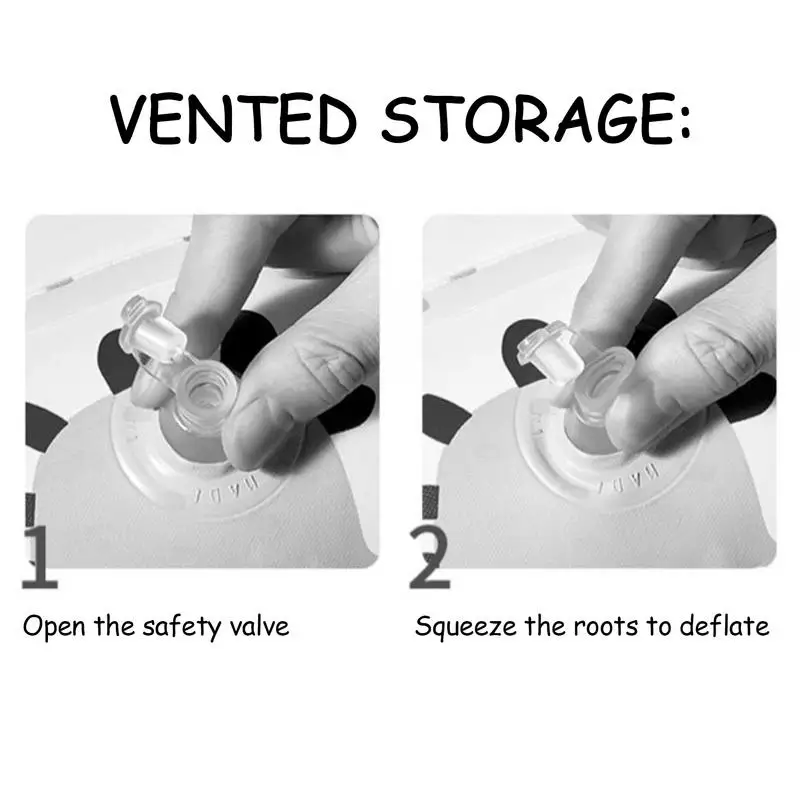 VENTED STORAGE:

1

Open the safety valve

2

Squeeze the roots to deflate