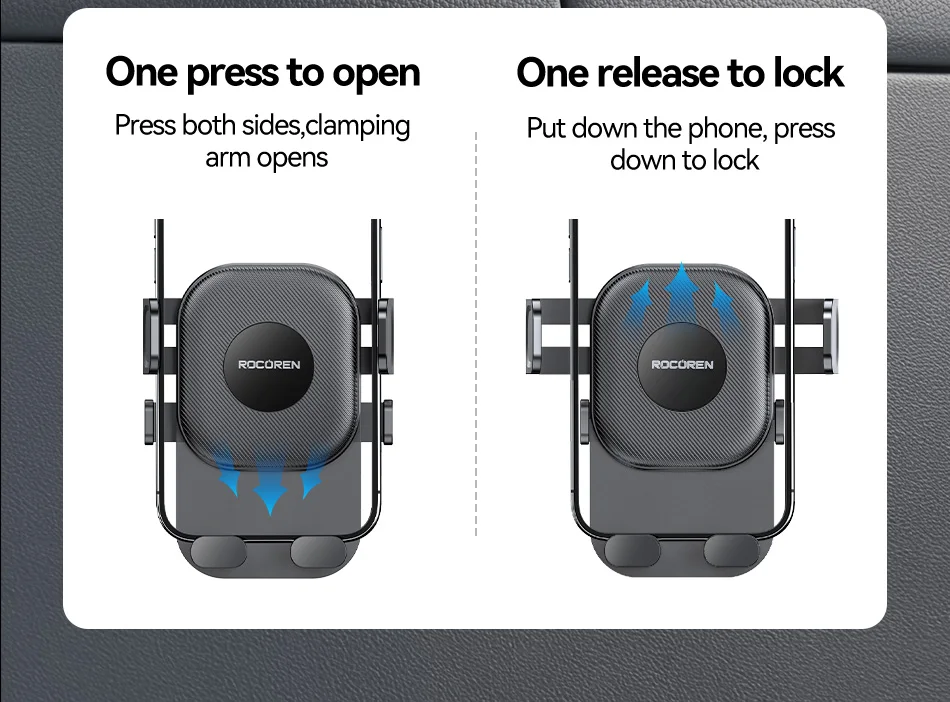 One press to open

Press both sides,clamping arm opens

ROCOREN

One release to lock

Put down the phone, press down to lock

ROCOREN