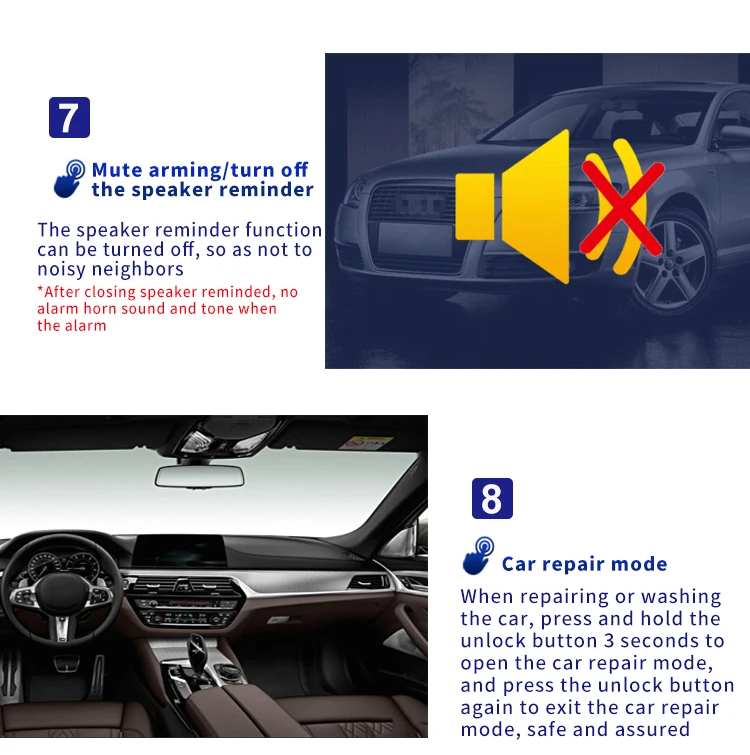 7

Mute arming/turn off the speaker reminder

The speaker reminder function can be turned off, so as not to noisy neighbors

*After closing speaker reminded, no alarm horn sound and tone when the alarm

8

Car repair mode

When repairing or washing the car, press and hold the unlock button 3 seconds to open the car repair mode, and press the unlock button again to exit the car repair mode, safe and assured