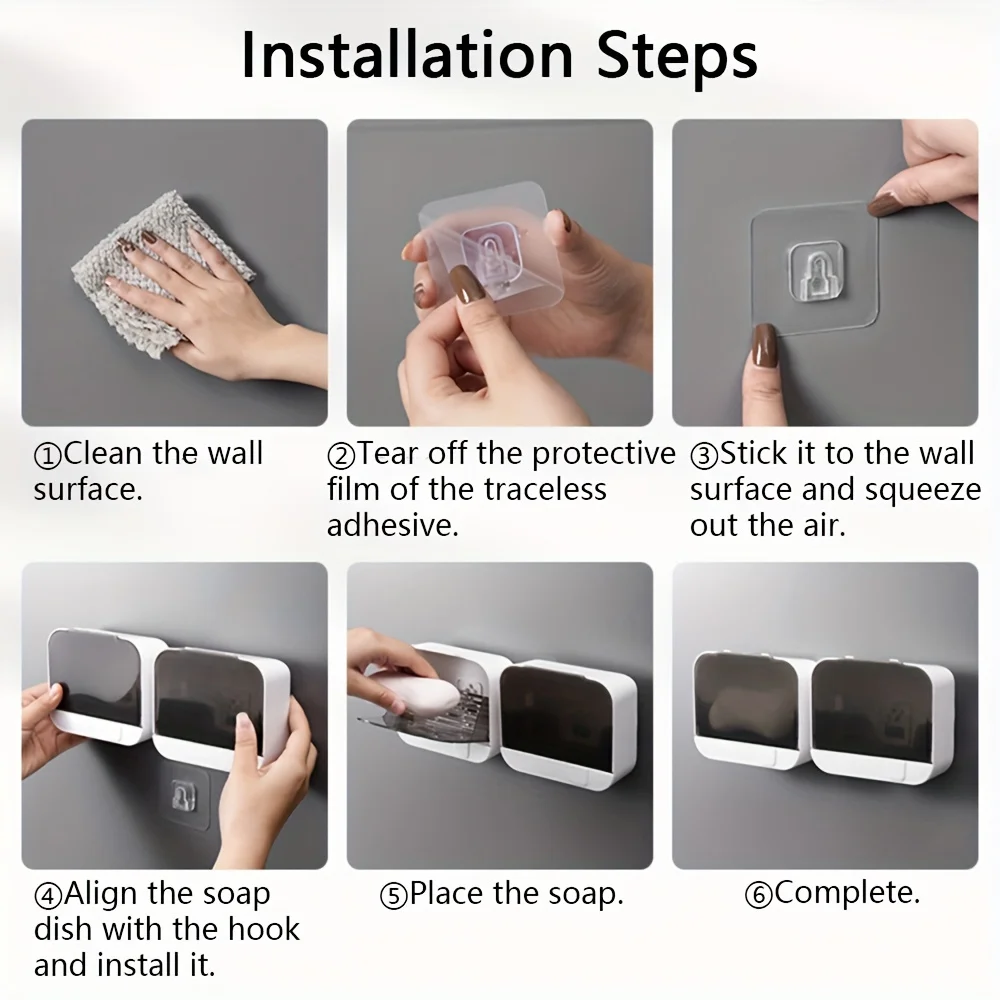 Installation Steps

①Clean the wall surface.

②Tear off the protective film of the traceless adhesive.

③Stick it to the wall surface and squeeze out the air.

④Align the soap dish with the hook and install it.

⑤Place the soap.

⑥Complete.