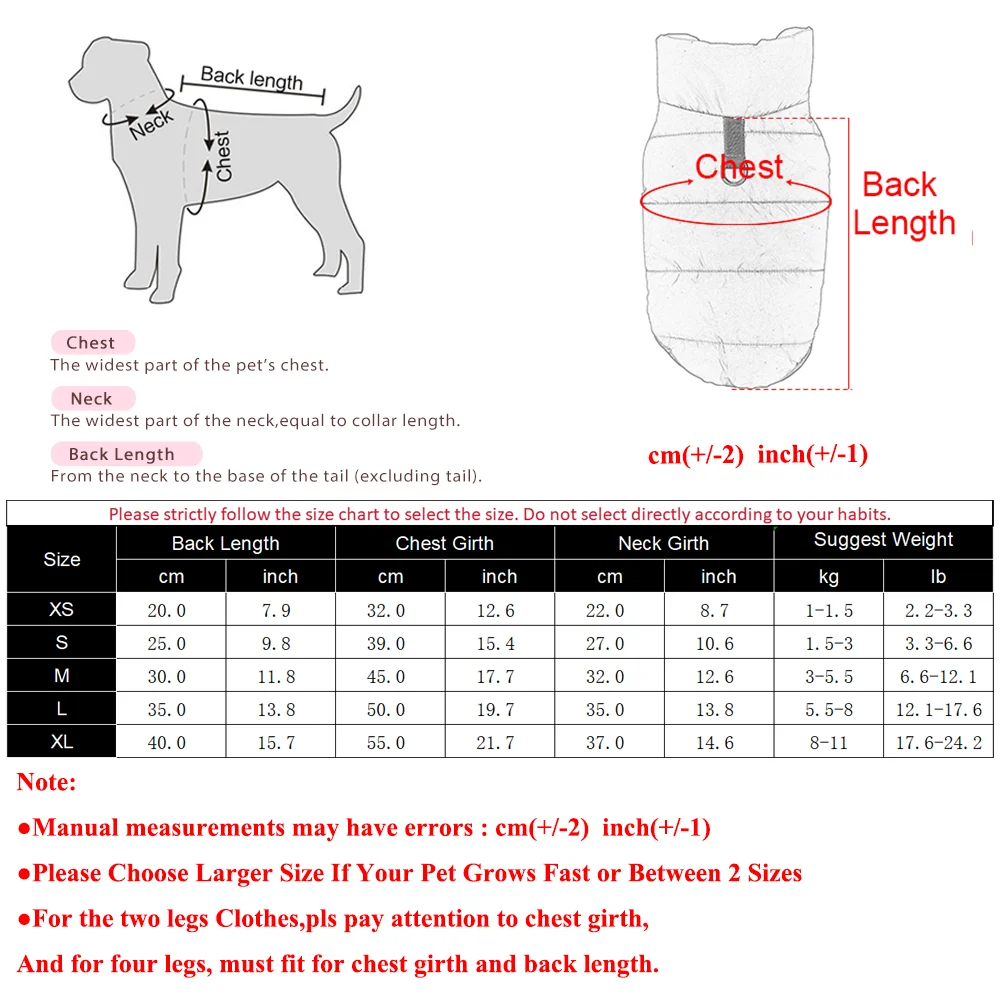 Back length
Neck
Chest

Chest
Back
Length

Chest
The widest part of the pet's chest.

Neck
The widest part of the neck,equal to collar length.

Back Length
From the neck to the base of the tail (excluding tail).

cm(+/-2) inch(+/-1)

Please strictly follow the size chart to select the size. Do not select directly according to your habits.

| Size | Back Length cm | Back Length inch | Chest Girth cm | Chest Girth inch | Neck Girth cm | Neck Girth inch | Suggest Weight kg | Suggest Weight lb |
|---|---|---|---|---|---|---|---|---|
| XS | 20.0 | 7.9 | 32.0 | 12.6 | 22.0 | 8.7 | 1-1.5 | 2.2-3.3 |
| S | 25.0 | 9.8 | 39.0 | 15.4 | 27.0 | 10.6 | 1.5-3 | 3.3-6.6 |
| M | 30.0 | 11.8 | 45.0 | 17.7 | 32.0 | 12.6 | 3-5.5 | 6.6-12.1 |
| L | 35.0 | 13.8 | 50.0 | 19.7 | 35.0 | 13.8 | 5.5-8 | 12.1-17.6 |
| XL | 40.0 | 15.7 | 55.0 | 21.7 | 37.0 | 14.6 | 8-11 | 17.6-24.2 |

Note:
●Manual measurements may have errors : cm(+/-2) inch(+/-1)
●Please Choose Larger Size If Your Pet Grows Fast or Between 2 Sizes
●For the two legs Clothes,pls pay attention to chest girth,
And for four legs, must fit for chest girth and back length.