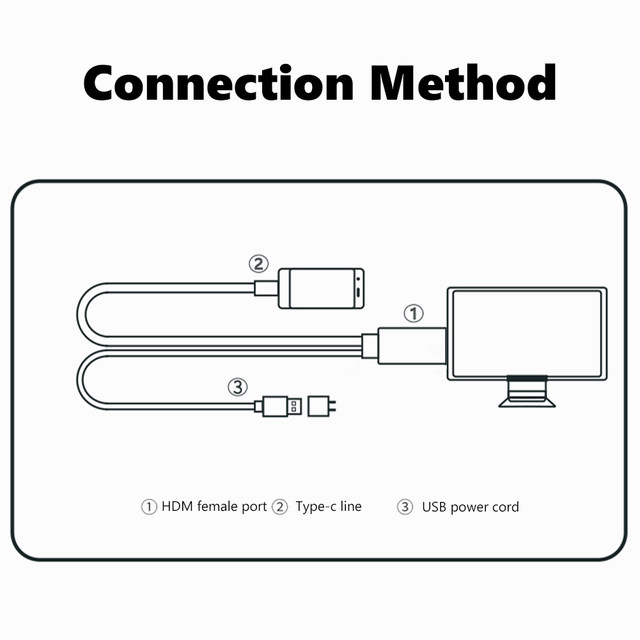 Connection Method

②

①

③

① HDM female port ② Type-c line ③ USB power cord