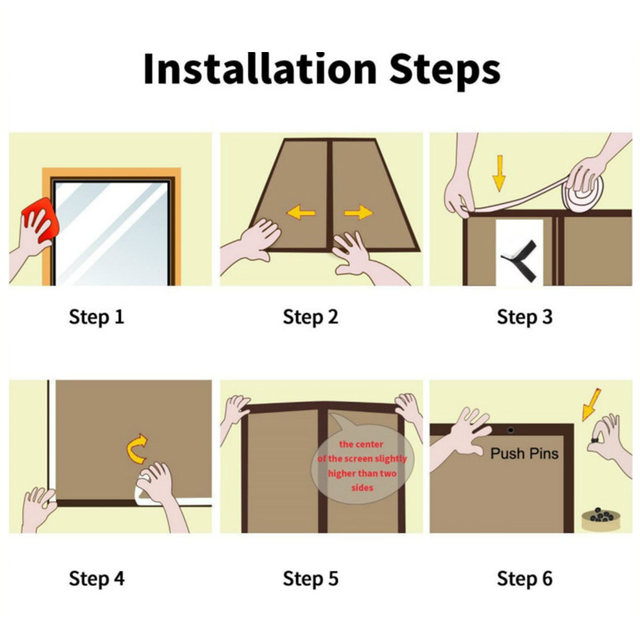 Installation Steps

Step 1

Step 2

Step 3

Step 4

the center of the screen slightly higher than two sides

Step 5

Push Pins

Step 6