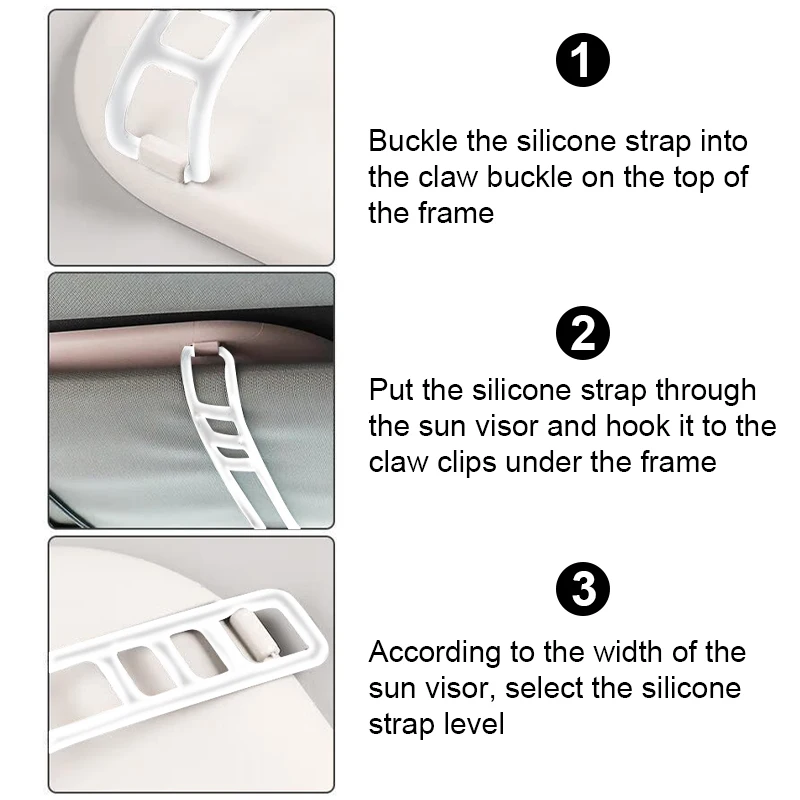 1

Buckle the silicone strap into the claw buckle on the top of the frame

2

Put the silicone strap through the sun visor and hook it to the claw clips under the frame

3

According to the width of the sun visor, select the silicone strap level