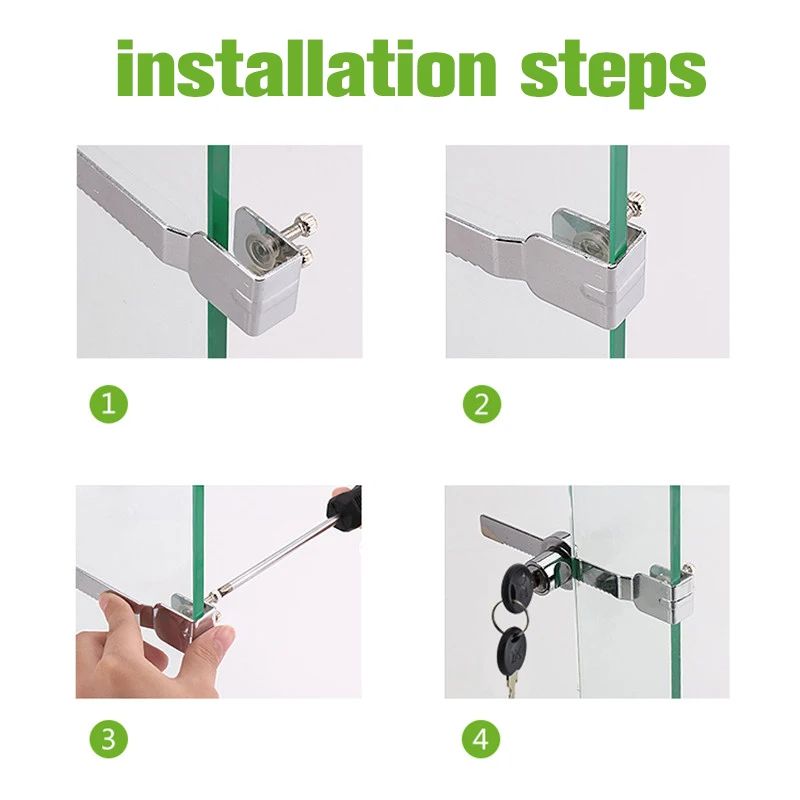 installation steps

1

2

3

4