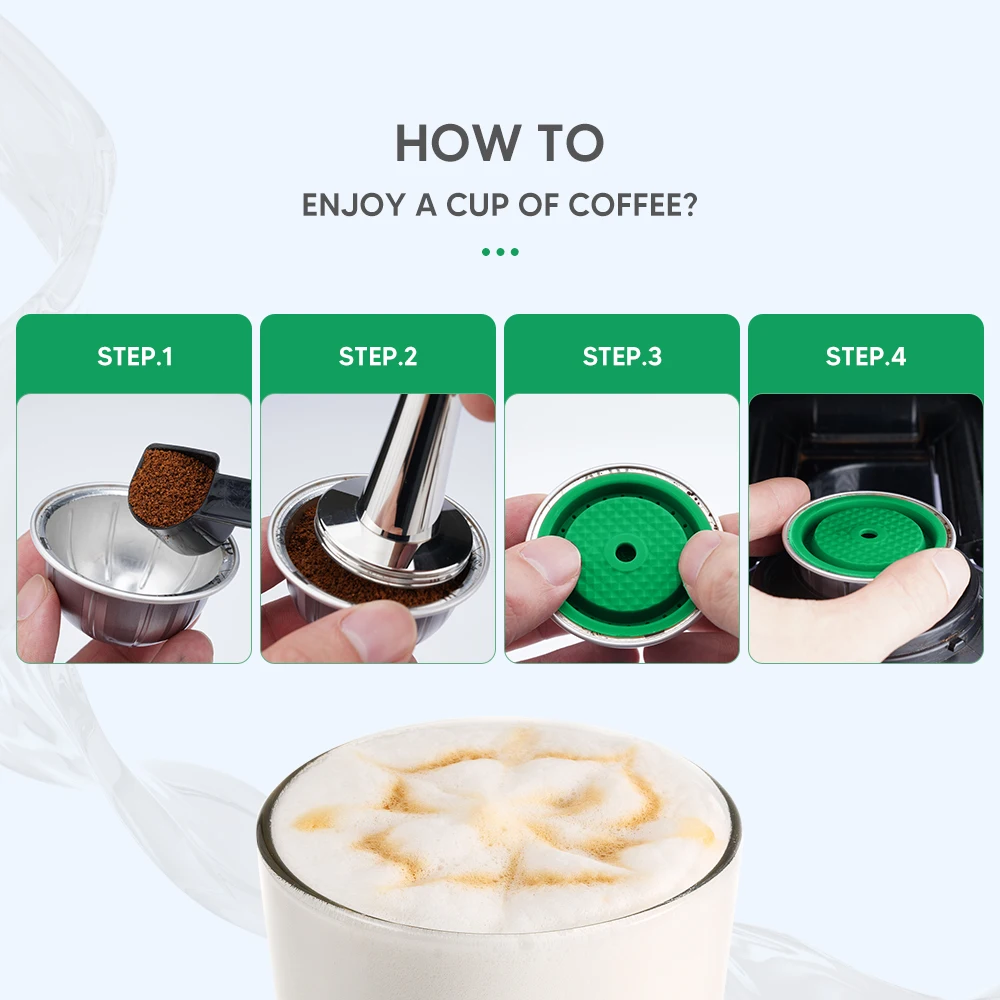 HOW TO

ENJOY A CUP OF COFFEE?

STEP.1

STEP.2

STEP.3

STEP.4