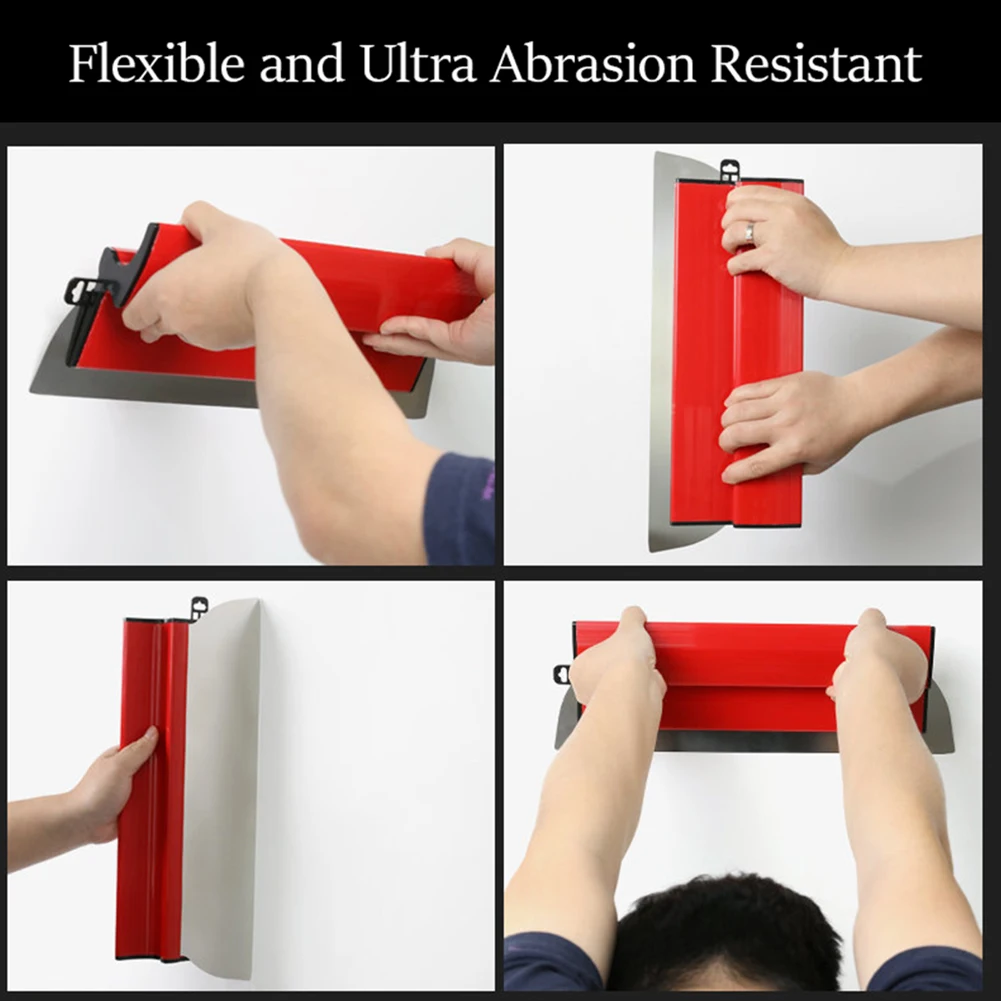 Flexible and Ultra Abrasion Resistant