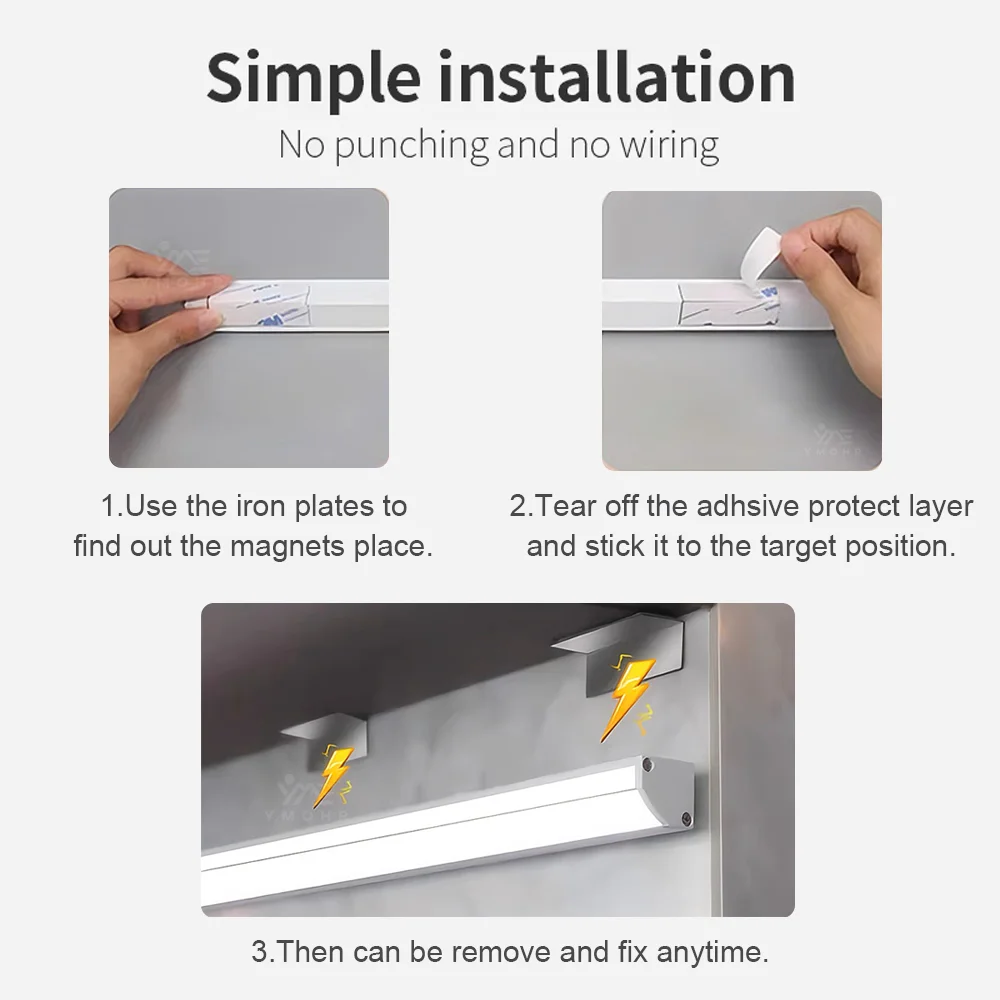 Simple installation

No punching and no wiring

1.Use the iron plates to find out the magnets place.

2.Tear off the adhsive protect layer and stick it to the target position.

3.Then can be remove and fix anytime.