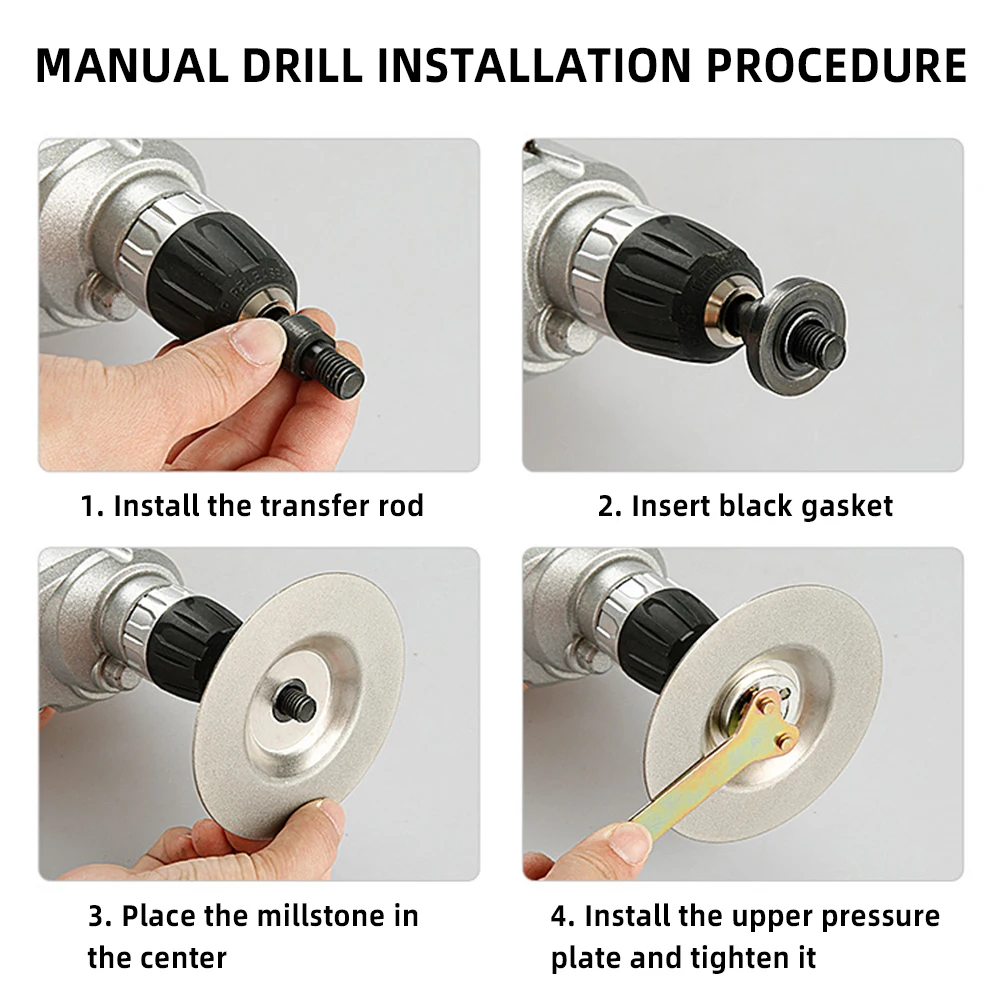 MANUAL DRILL INSTALLATION PROCEDURE

1. Install the transfer rod

2. Insert black gasket

3. Place the millstone in the center

4. Install the upper pressure plate and tighten it